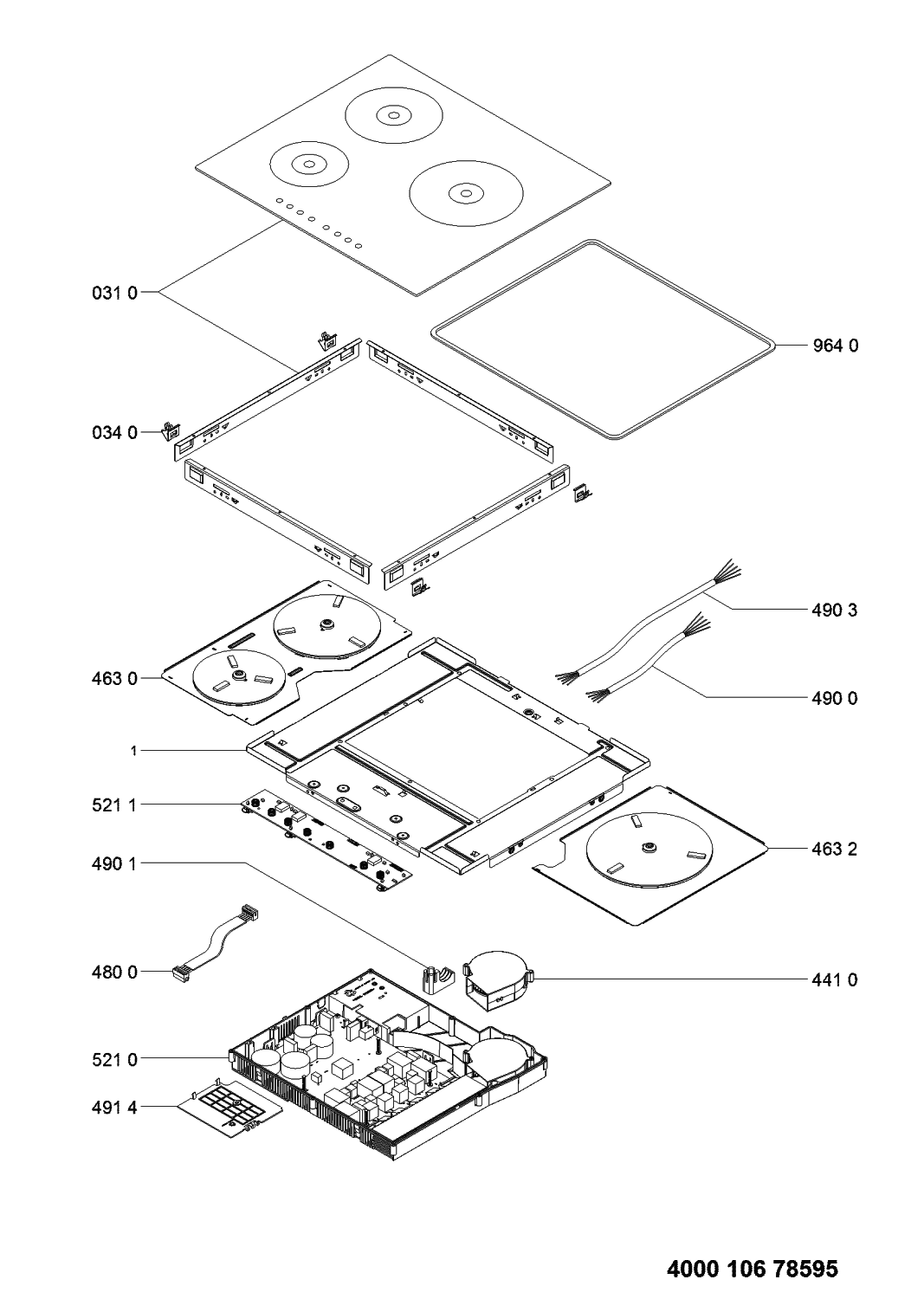 031 0

964 0

034 0

490 3

463 0

490 0

1

521 1

463 2

490 1

480 0

441 0

521 0

491 4

4000 106 78595