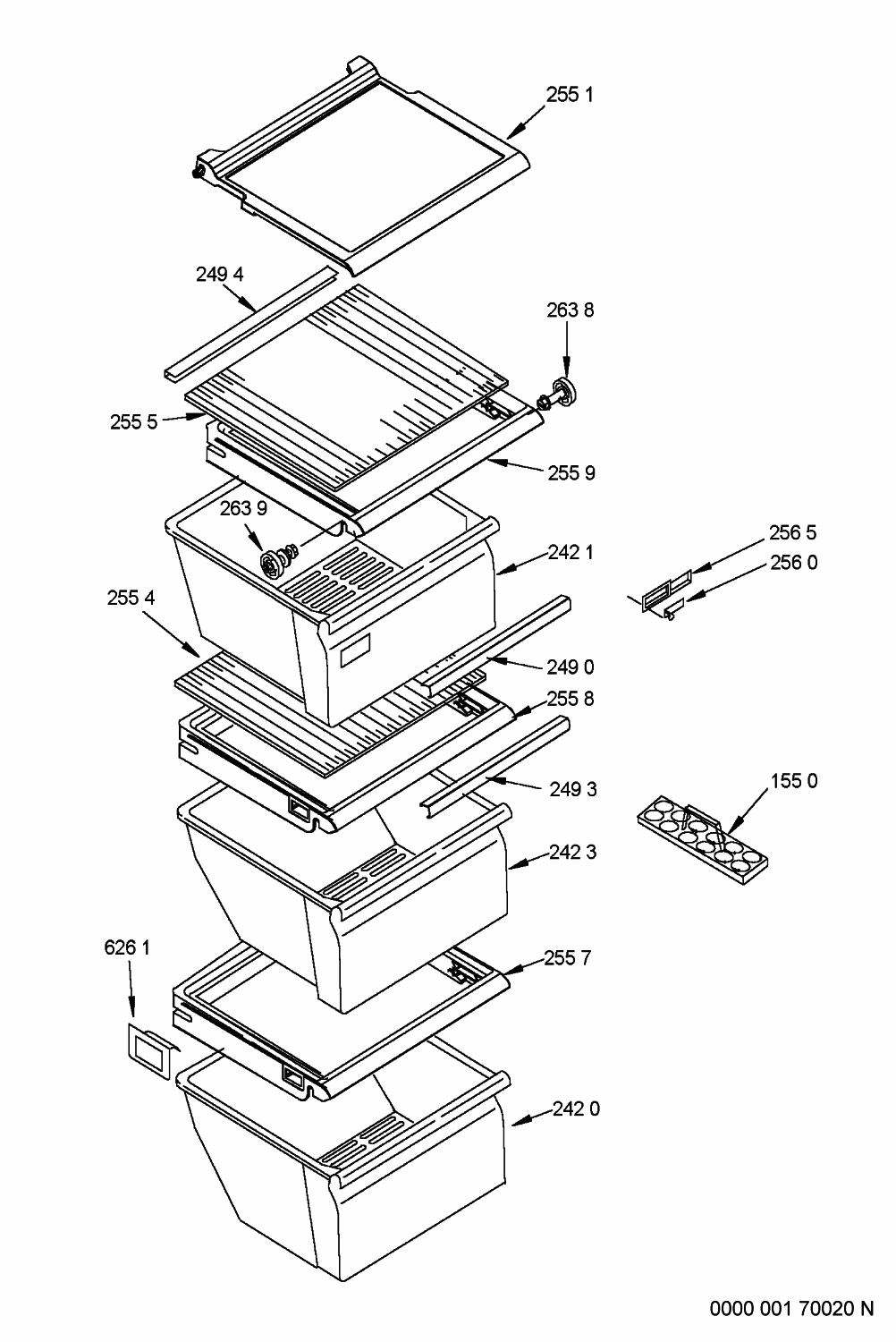 255 1
249 4
263 8
255 5
255 9
263 9
256 5
256 0
242 1
255 4
249 0
255 8
249 3
155 0
242 3
626 1
255 7
242 0
0000 001 70020 N