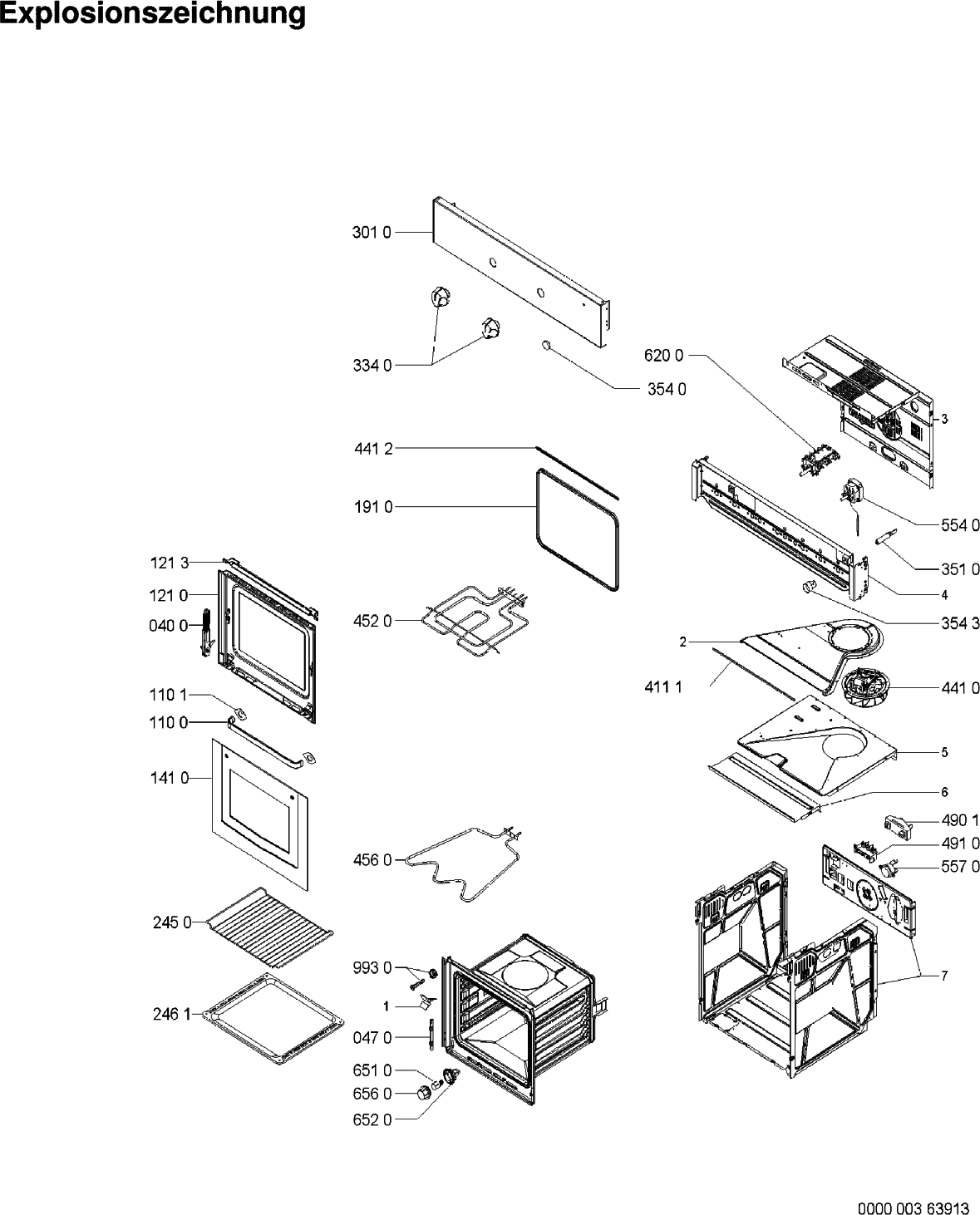 Explosionszeichnung

301 0
334 0
354 0
620 0
3
441 2
191 0
554 0
351 0
4
121 3
121 0
040 0
452 0
354 3
2
411 1
441 0
110 1
110 0
141 0
5
6
490 1
491 0
557 0
456 0
245 0
993 0
1
7
246 1
047 0
651 0
656 0
652 0

0000 003 63913