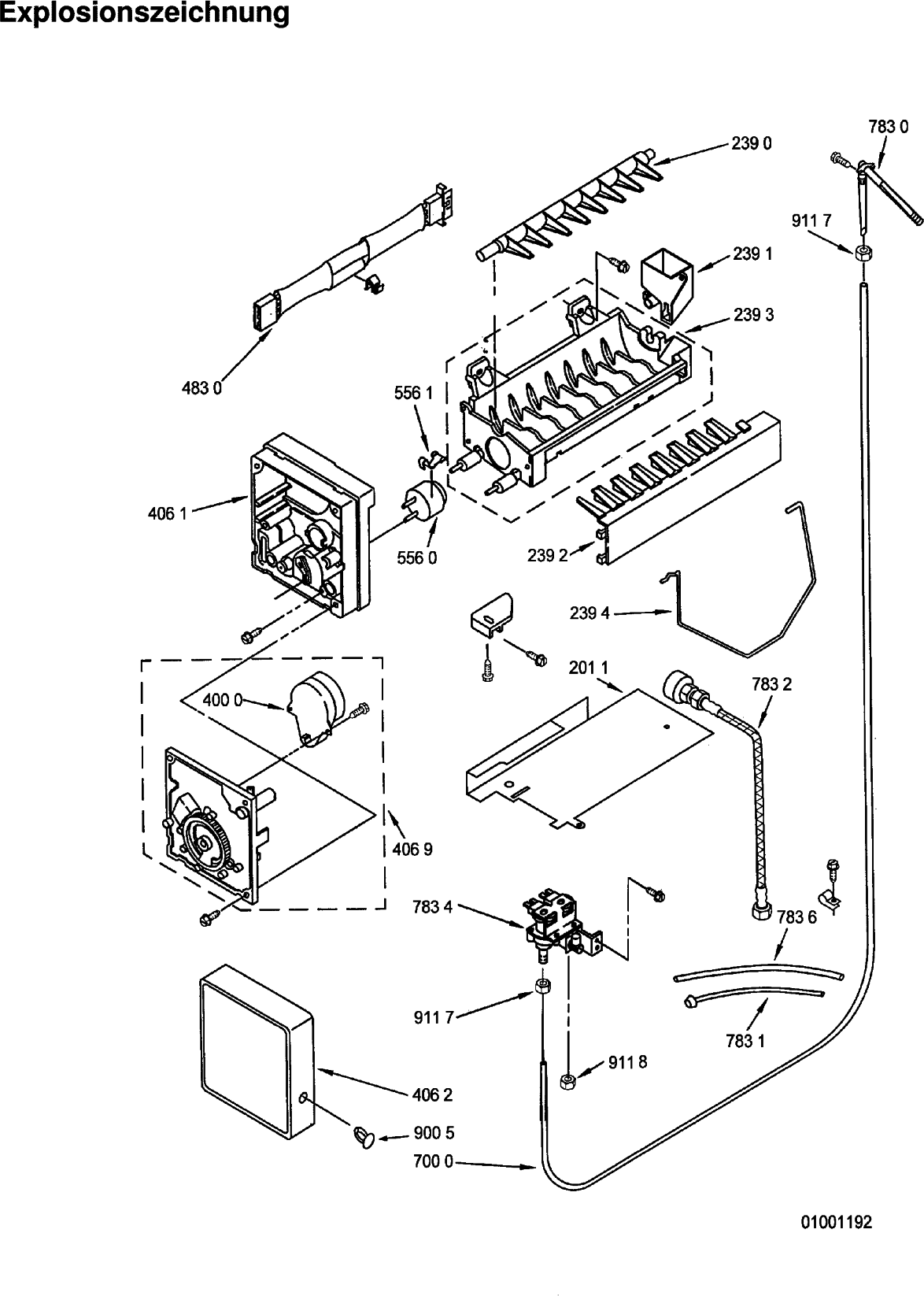 Explosionszeichnung

783 0
239 0
911 7
239 1
239 3
483 0
556 1
406 1
556 0
239 2
239 4
201 1
783 2
400 0
406 9
783 4
783 6
911 7
783 1
911 8
406 2
900 5
700 0

01001192