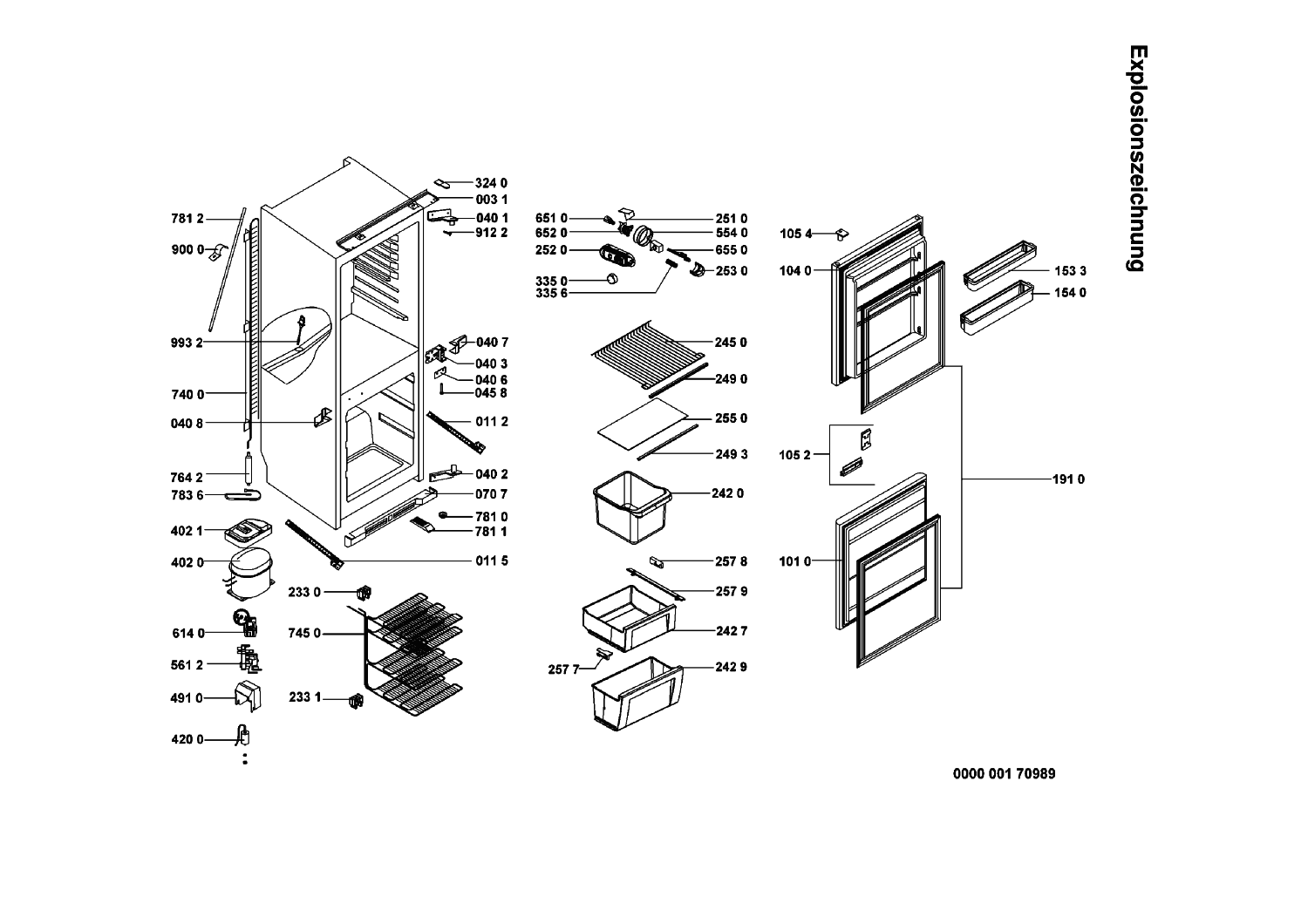 Explosionszeichnung

781 2
900 0
993 2
740 0
040 8
764 2
783 6
402 1
402 0
614 0
561 2
491 0
420 0

324 0
003 1
040 1
912 2
040 7
040 3
040 6
045 8
011 2
040 2
070 7
781 0
781 1
011 5
233 0
745 0
233 1

651 0
652 0
252 0
335 0
335 6
251 0
554 0
655 0
253 0
245 0
249 0
255 0
249 3
242 0
257 8
257 9
242 7
257 7
242 9

105 4
104 0
105 2
101 0
153 3
154 0
191 0

0000 001 70989