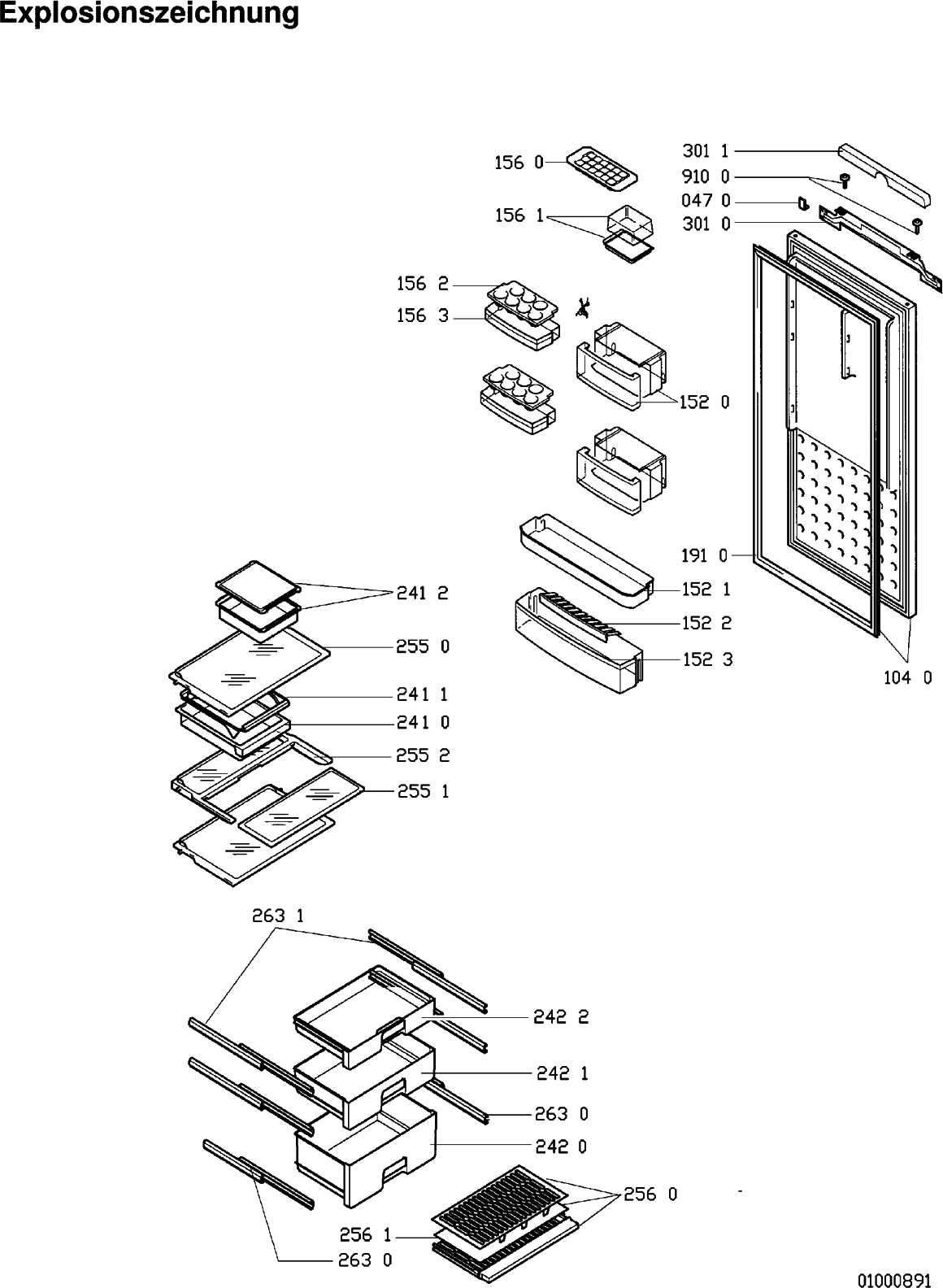 Explosionszeichnung

156 0
156 1
156 2
156 3
301 1
910 0
047 0
301 0
152 0
191 0
152 1
152 2
152 3
104 0
241 2
255 0
241 1
241 0
255 2
255 1
263 1
242 2
242 1
263 0
242 0
256 0
256 1
263 0

01000891