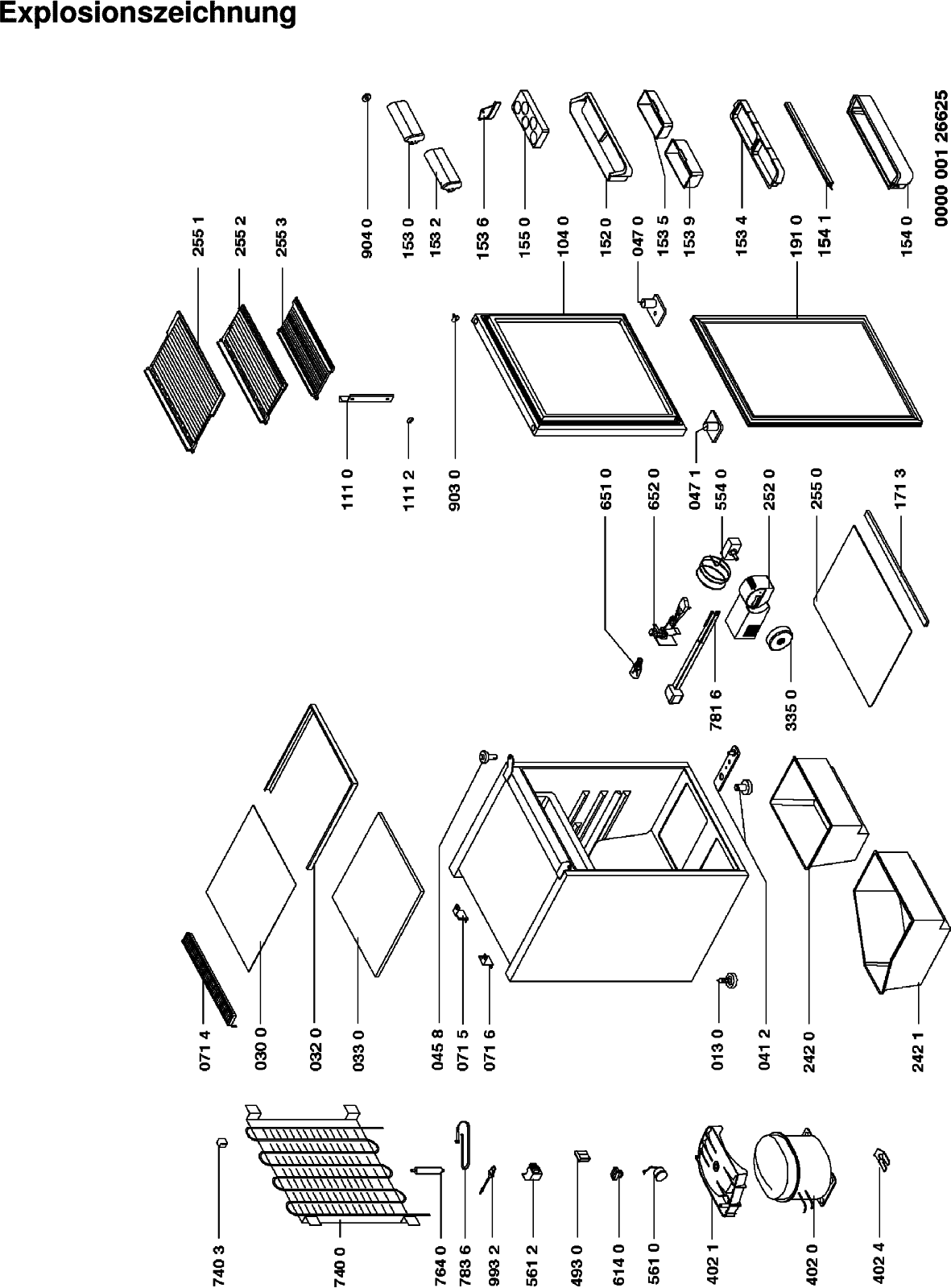 Explosionszeichnung

255 1
255 2
255 3
904 0
153 0
153 2
153 6
155 0
104 0
152 0
047 0
153 5
153 9
153 4
191 0
154 1
154 0
0000 001 26625

111 0
111 2
903 0
651 0
652 0
047 1
554 0
252 0
255 0
171 3
781 6
335 0

071 4
030 0
032 0
033 0
045 8
071 5
071 6
013 0
041 2
242 0
242 1

740 3
740 0
764 0
783 6
993 2
561 2
493 0
614 0
561 0
402 1
402 0
402 4