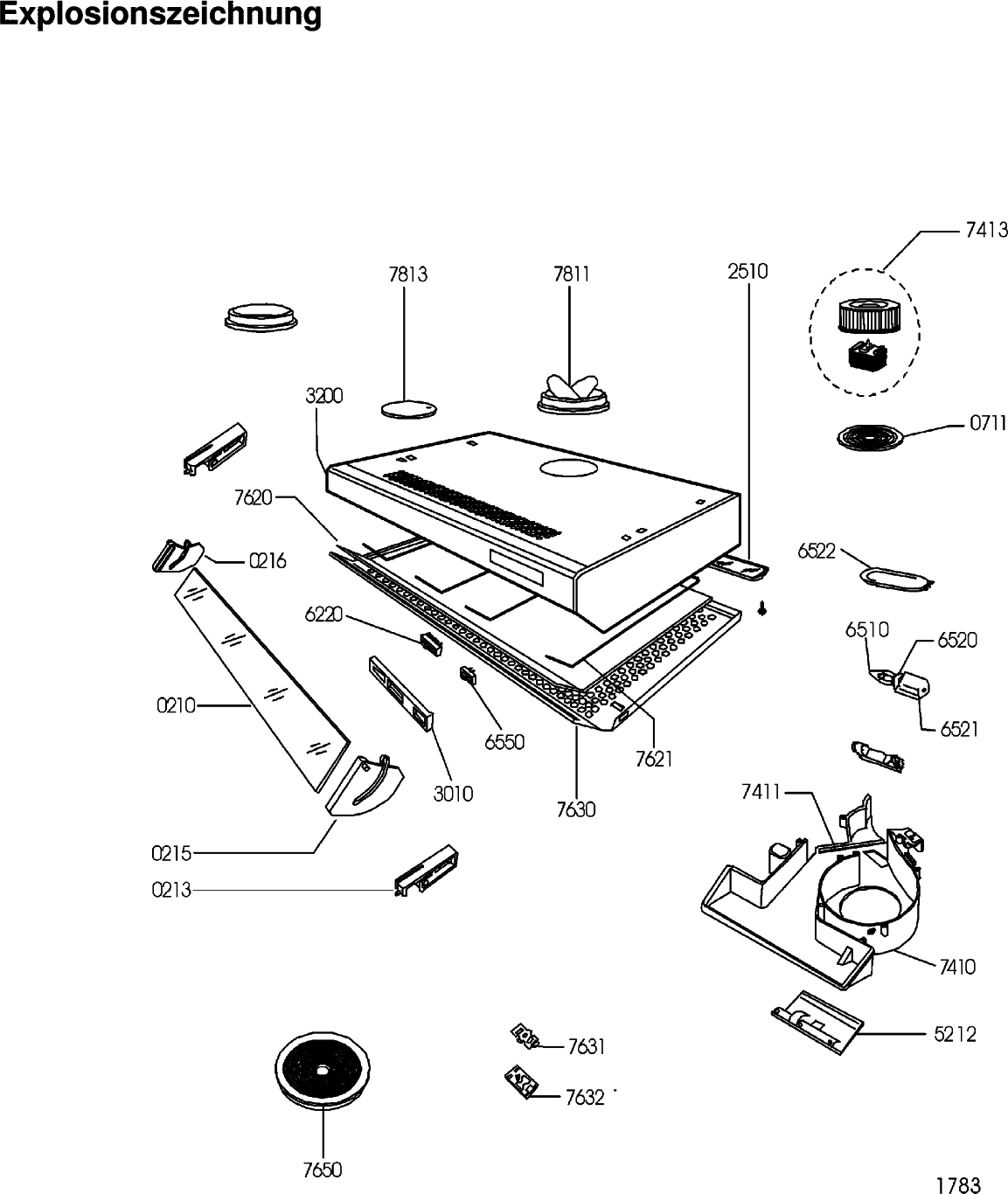 Explosionszeichnung

7413
7813
7811
2510
3200
0711
7620
0216
6522
6220
6510
6520
0210
6550
7621
6521
3010
7630
7411
0215
0213
7410
5212
7631
7632
7650
1783