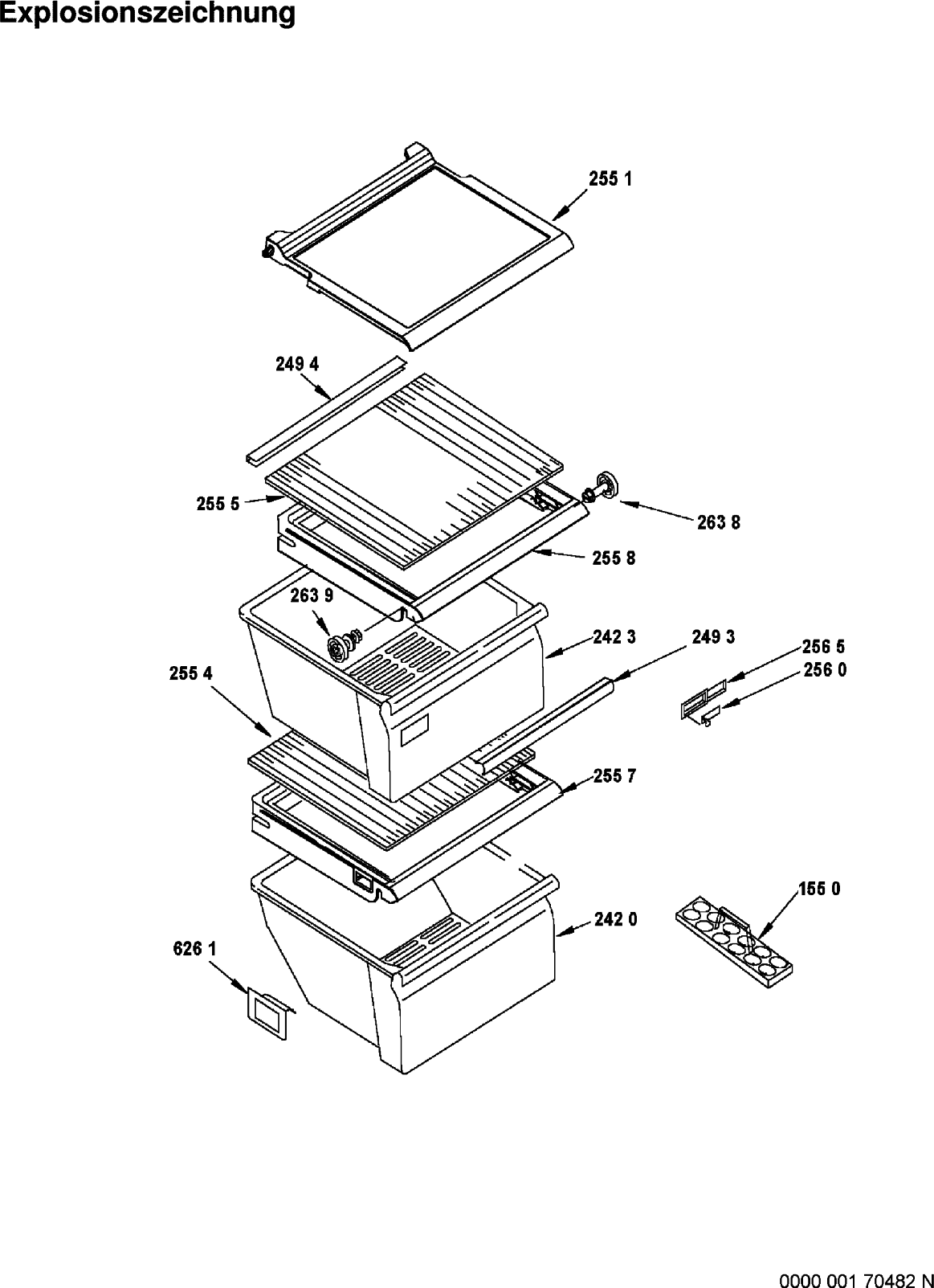 Explosionszeichnung

255 1

249 4

255 5

263 8

255 8

263 9

242 3

249 3

256 5

256 0

255 4

255 7

155 0

242 0

626 1

0000 001 70482 N