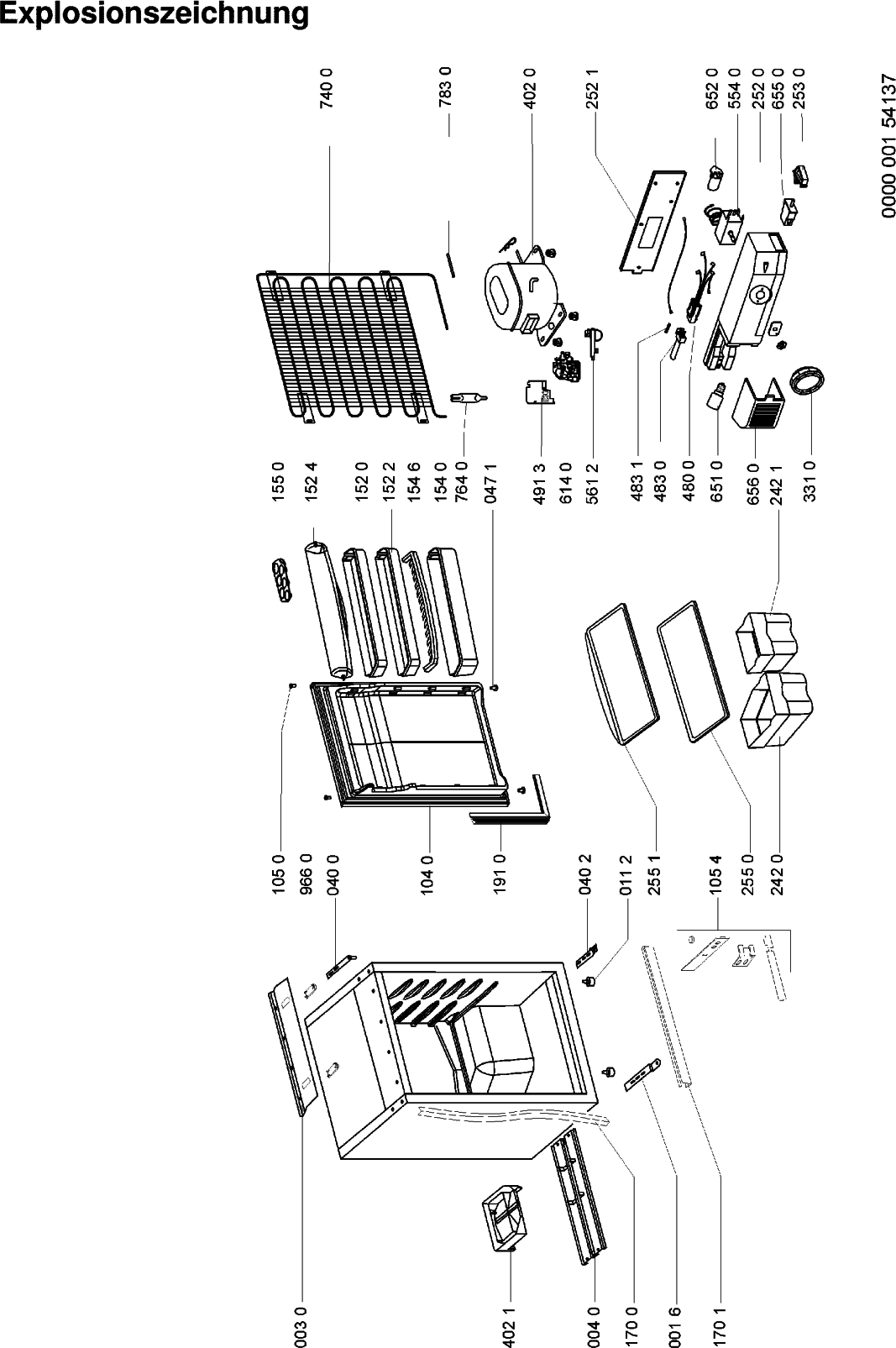 Explosionszeichnung

740 0
783 0
402 0
252 1
652 0
554 0
252 0
655 0
253 0

0000 001 54137

155 0
152 4
152 0
152 2
154 6
154 0
764 0
047 1
491 3
614 0
561 2
483 1
483 0
480 0
651 0
656 0
242 1
331 0

105 0
966 0
040 0
104 0
191 0
040 2
011 2
255 1
105 4
255 0
242 0

003 0
402 1
004 0
170 0
001 6
170 1