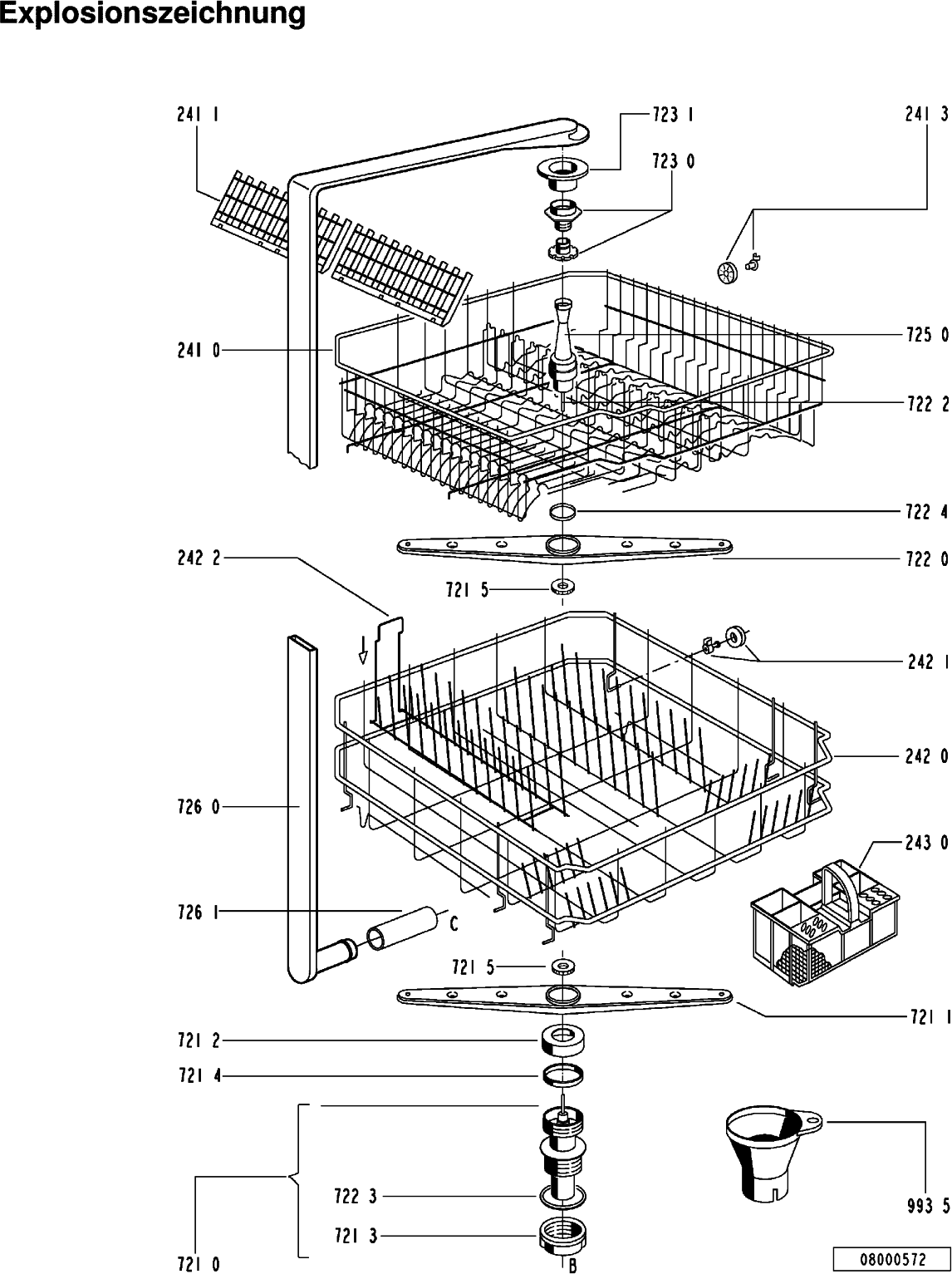 Explosionszeichnung

241 1
723 1
241 3
723 0
241 0
725 0
722 2
722 4
242 2
722 0
721 5
242 1
242 0
726 0
243 0
726 1
C
721 5
721 1
721 2
721 4
722 3
993 5
721 3
721 0
B
08000572