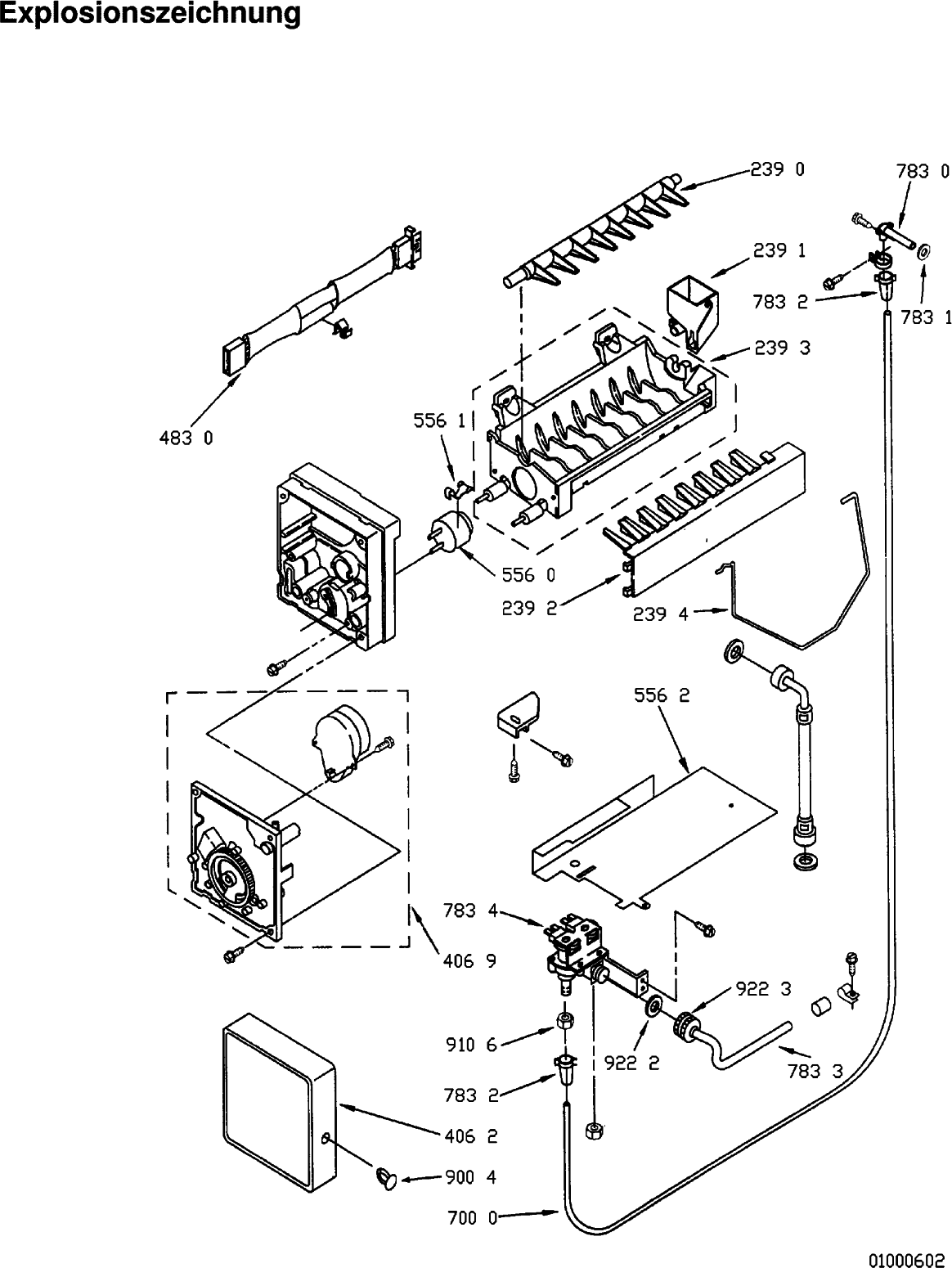 Explosionszeichnung

239 0
783 0
239 1
783 2
783 1
239 3
483 0
556 1
556 0
239 2
239 4
556 2
783 4
406 9
922 3
910 6
922 2
783 3
783 2
406 2
900 4
700 0

01000602