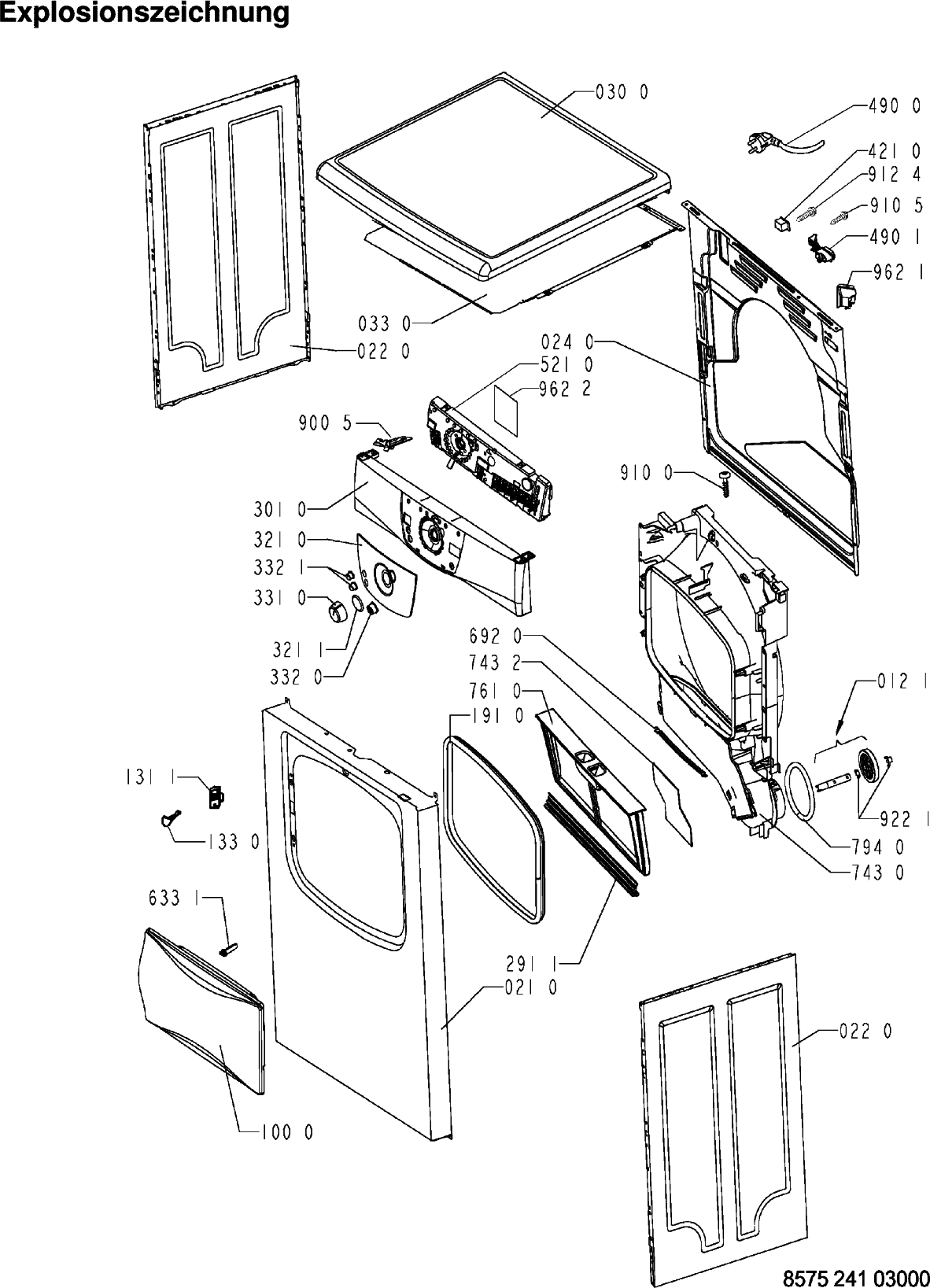 Explosionszeichnung

030 0

490 0

421 0

912 4

910 5

490 1

962 1

033 0

022 0

024 0

521 0

962 2

900 5

910 0

301 0

321 0

332 1

331 0

321 1

332 0

692 0

743 2

761 0

191 0

012 1

131 1

133 0

922 1

794 0

743 0

633 1

291 1

021 0

022 0

100 0

8575 241 03000