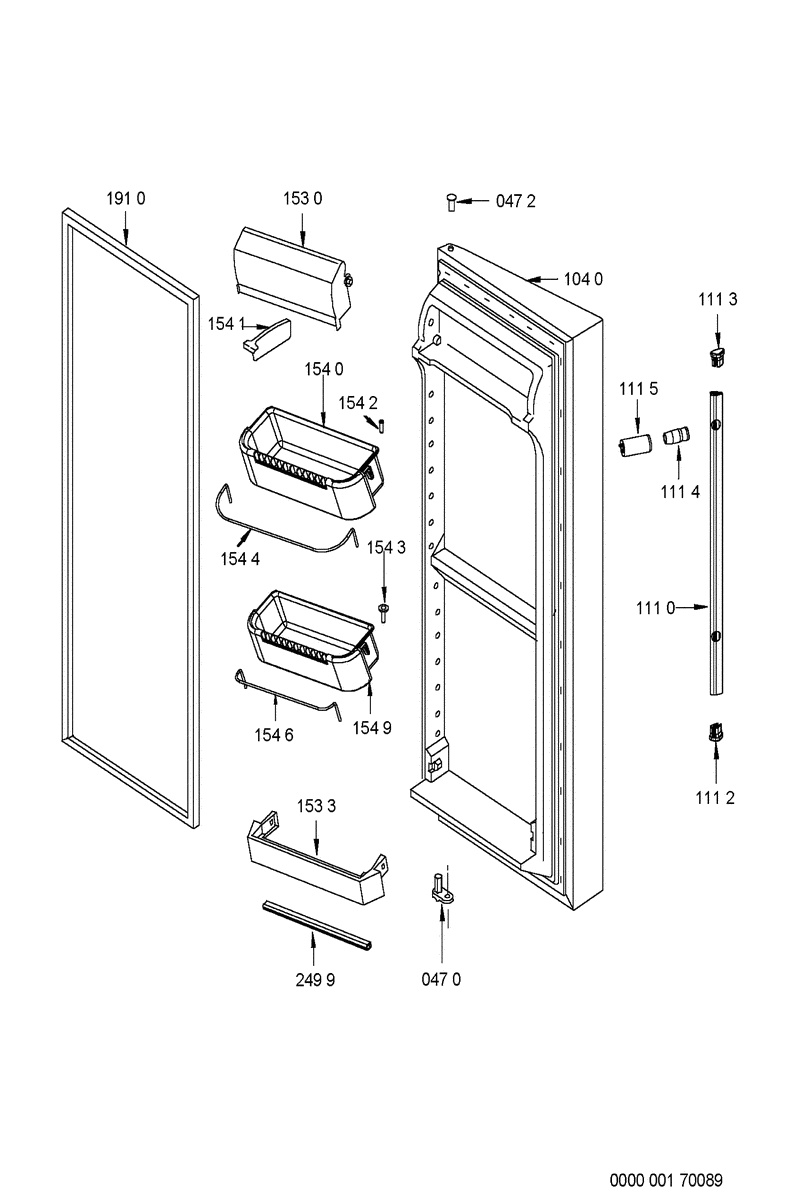 191 0
153 0
047 2
104 0
111 3
154 1
154 0
154 2
111 5
111 4
154 4
154 3
111 0
154 6
154 9
111 2
153 3
249 9
047 0
0000 001 70089