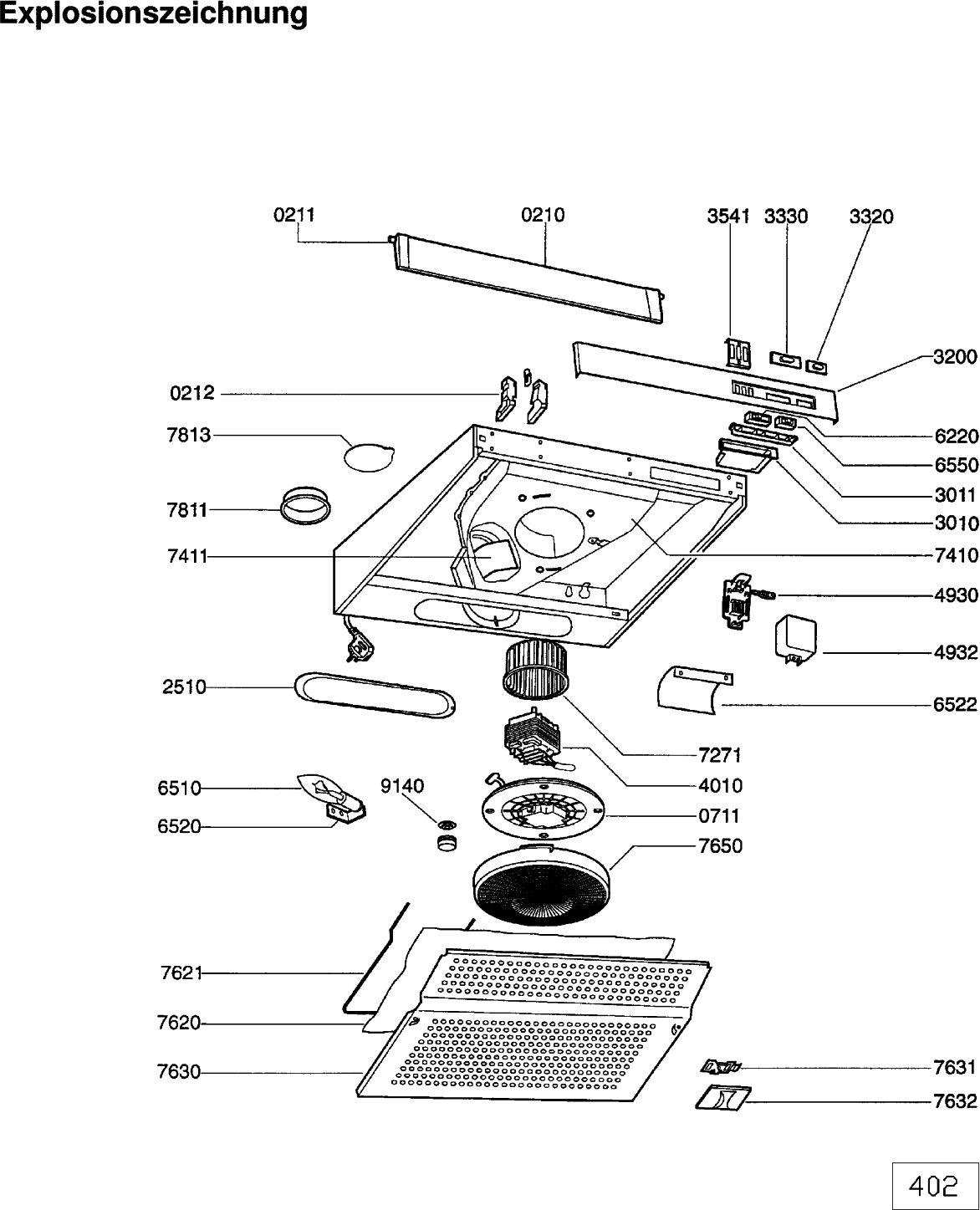 Explosionszeichnung

0211
0210
3541
3330
3320
3200
0212
7813
6220
6550
3011
3010
7811
7411
7410
4930
4932
2510
6522
7271
4010
6510
9140
0711
6520
7650
7621
7620
7630
7631
7632

402