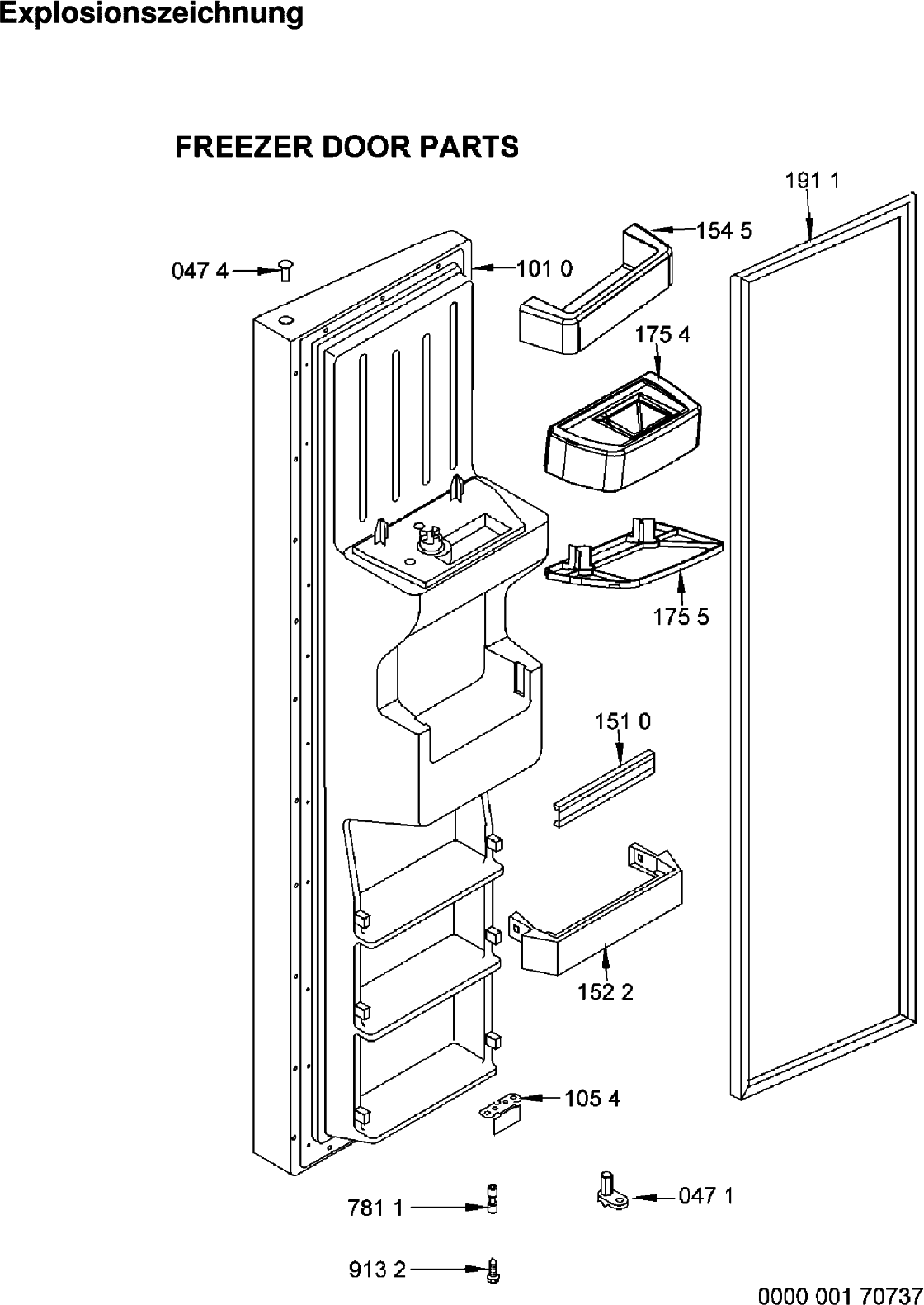 Explosionszeichnung

FREEZER DOOR PARTS

191 1
154 5
047 4
101 0
175 4
175 5
151 0
152 2
105 4
781 1
047 1
913 2

0000 001 70737