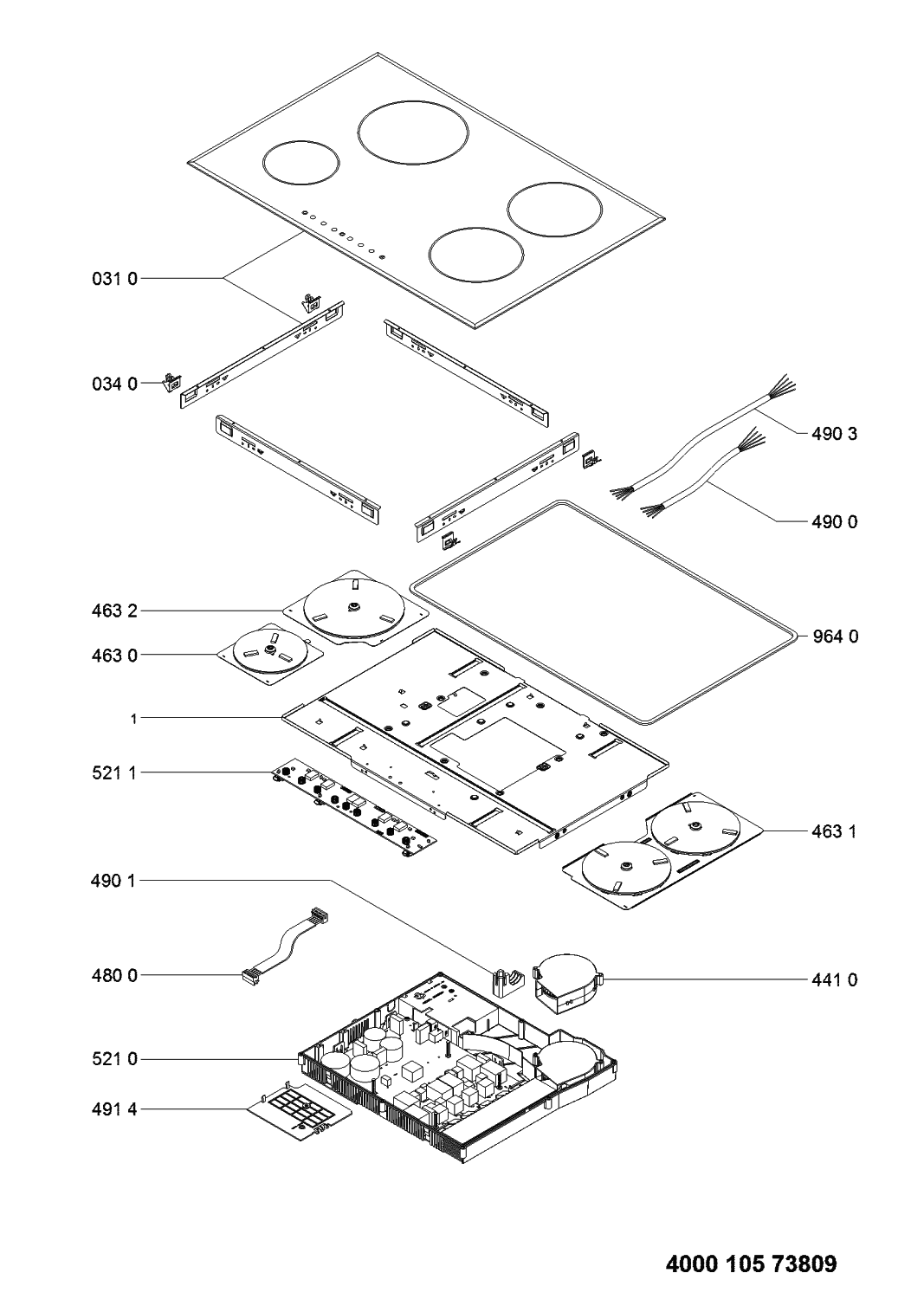 031 0
034 0
490 3
490 0
463 2
463 0
964 0
1
521 1
463 1
490 1
480 0
441 0
521 0
491 4

4000 105 73809