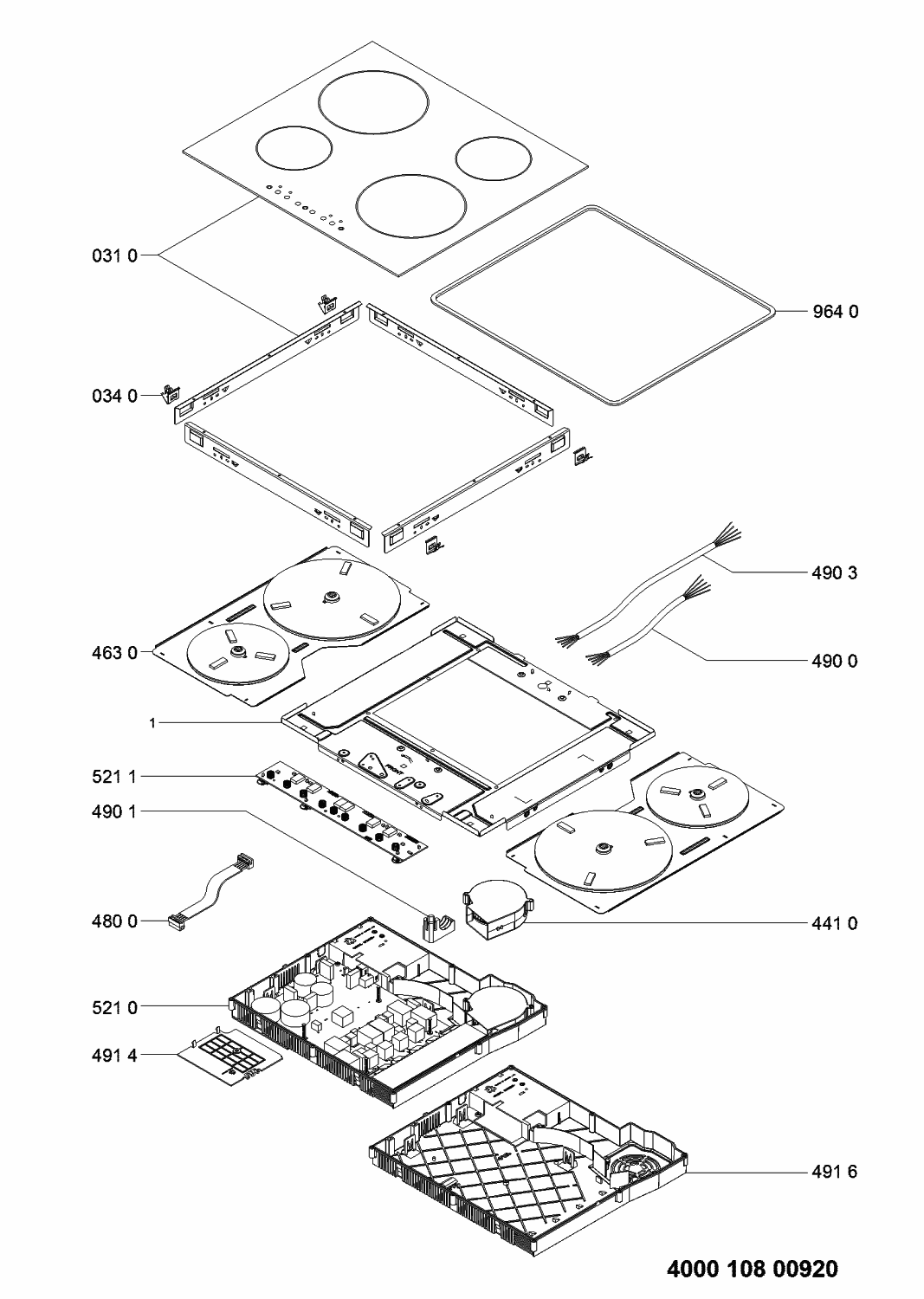 031 0
964 0
034 0
490 3
463 0
490 0
1
521 1
490 1
480 0
441 0
521 0
491 4
491 6
4000 108 00920