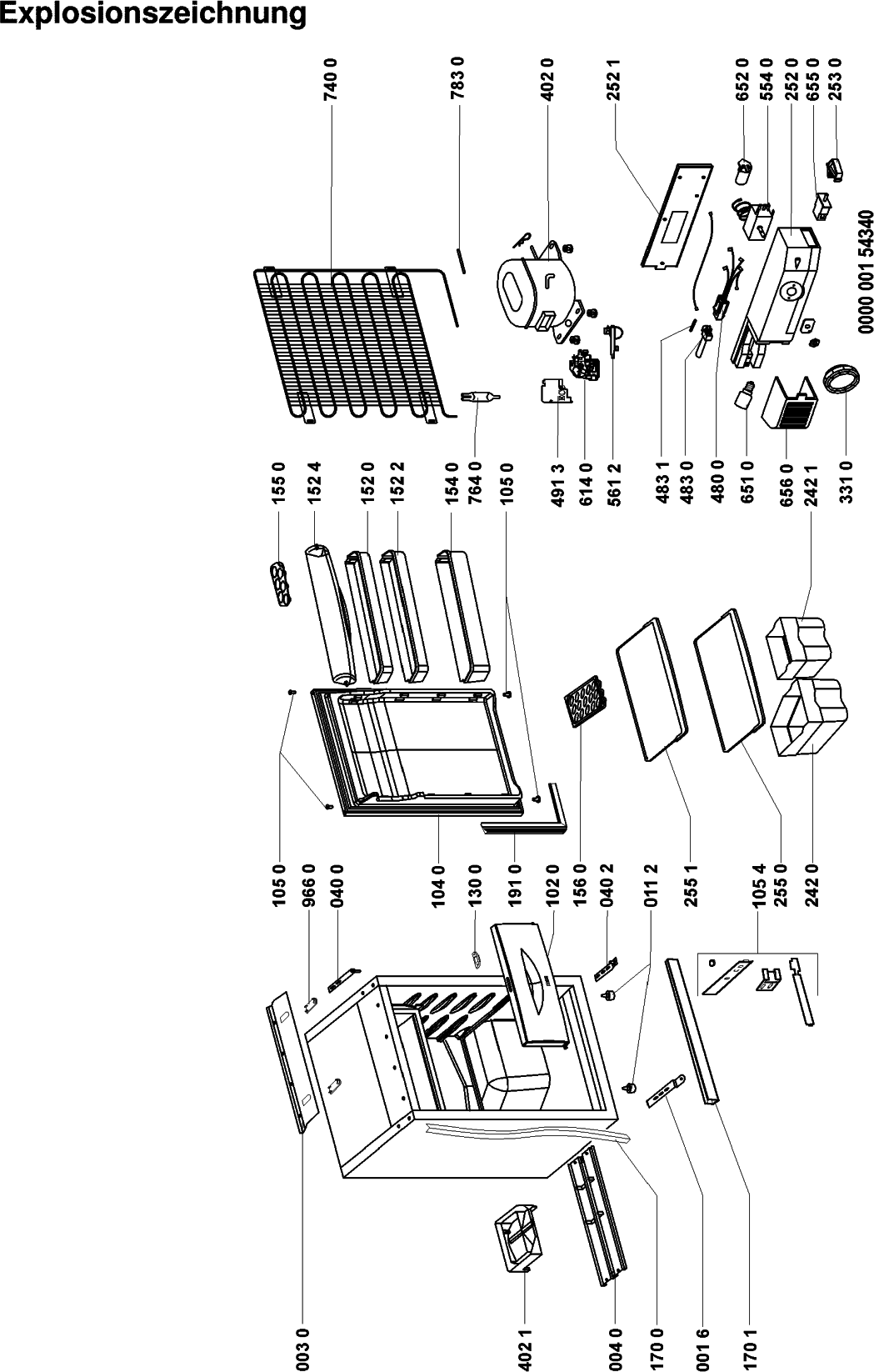 Explosionszeichnung

740 0
783 0
402 0
252 1
652 0
554 0
252 0
655 0
253 0

0000 001 54340

155 0
152 4
152 0
152 2
154 0
764 0
105 0
491 3
614 0
561 2
483 1
483 0
480 0
651 0
656 0
242 1
331 0

105 0
966 0
040 0
104 0
130 0
191 0
102 0
156 0
040 2
011 2
255 1
105 4
255 0
242 0

003 0
402 1
004 0
170 0
001 6
170 1