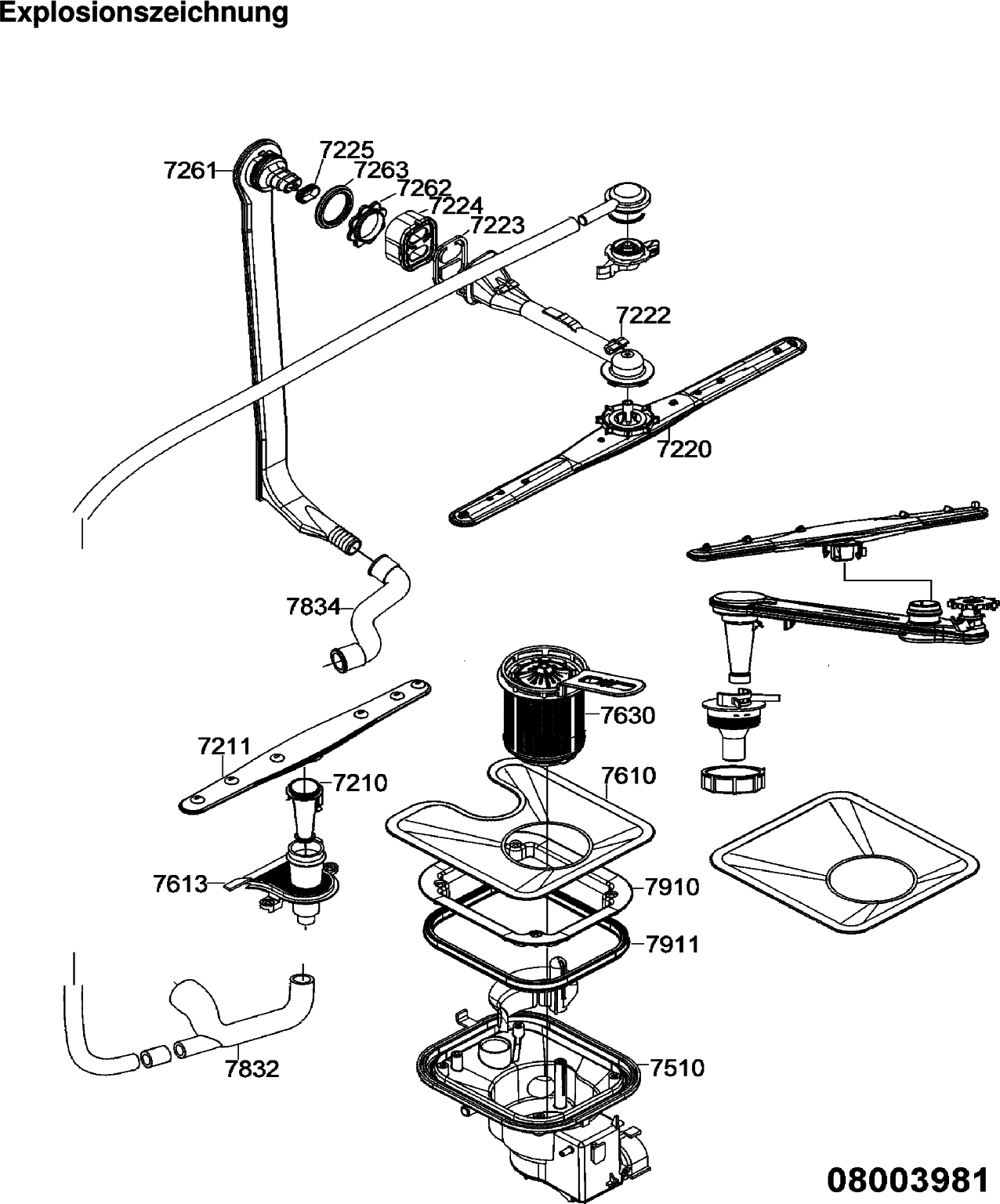 Explosionszeichnung

7261
7225
7263
7262
7224
7223
7222
7220
7834
7630
7211
7210
7610
7613
7910
7911
7832
7510

08003981