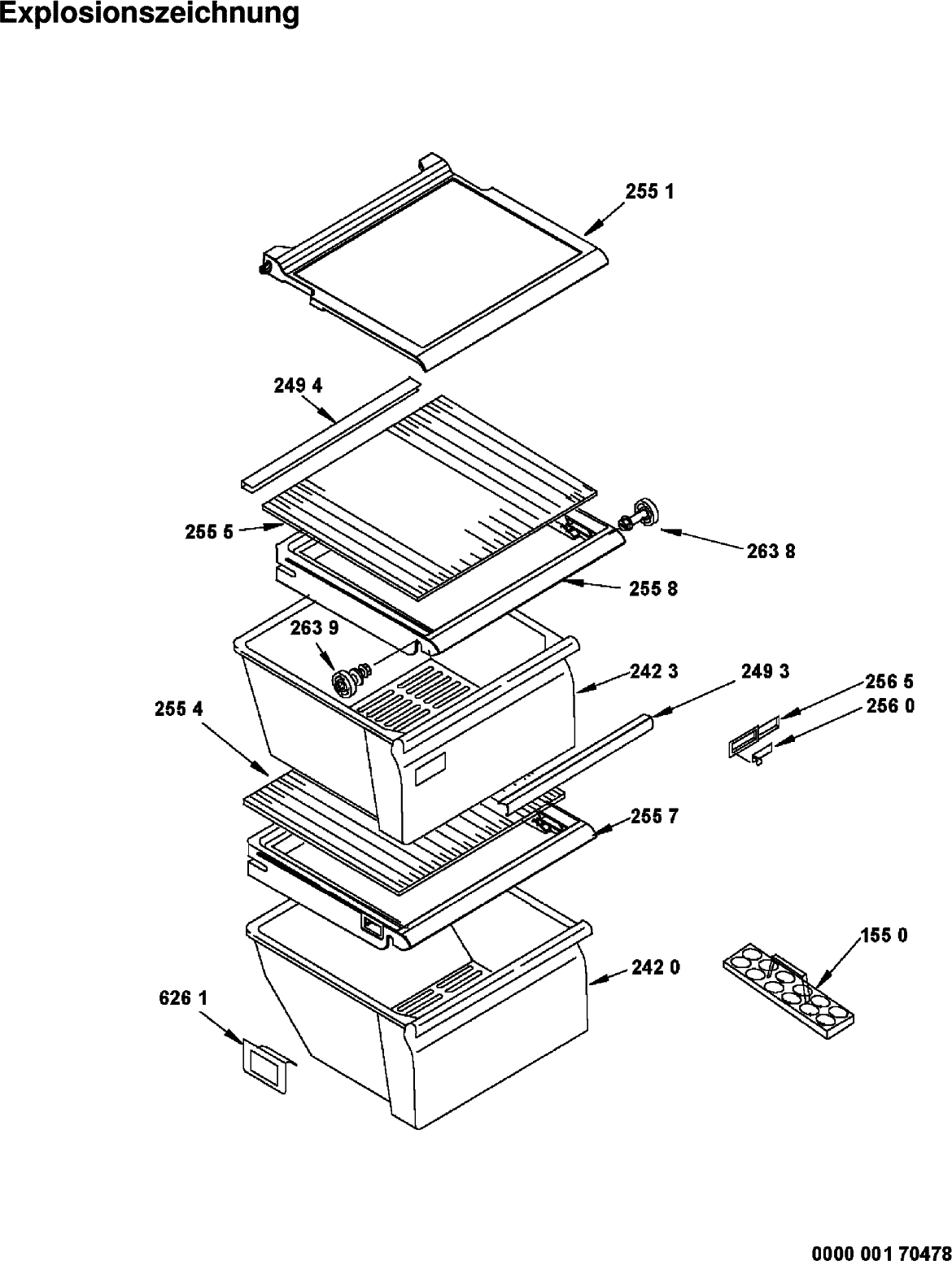 Explosionszeichnung

255 1

249 4

255 5

263 8

255 8

263 9

242 3

249 3

256 5

256 0

255 4

255 7

155 0

242 0

626 1

0000 001 70478