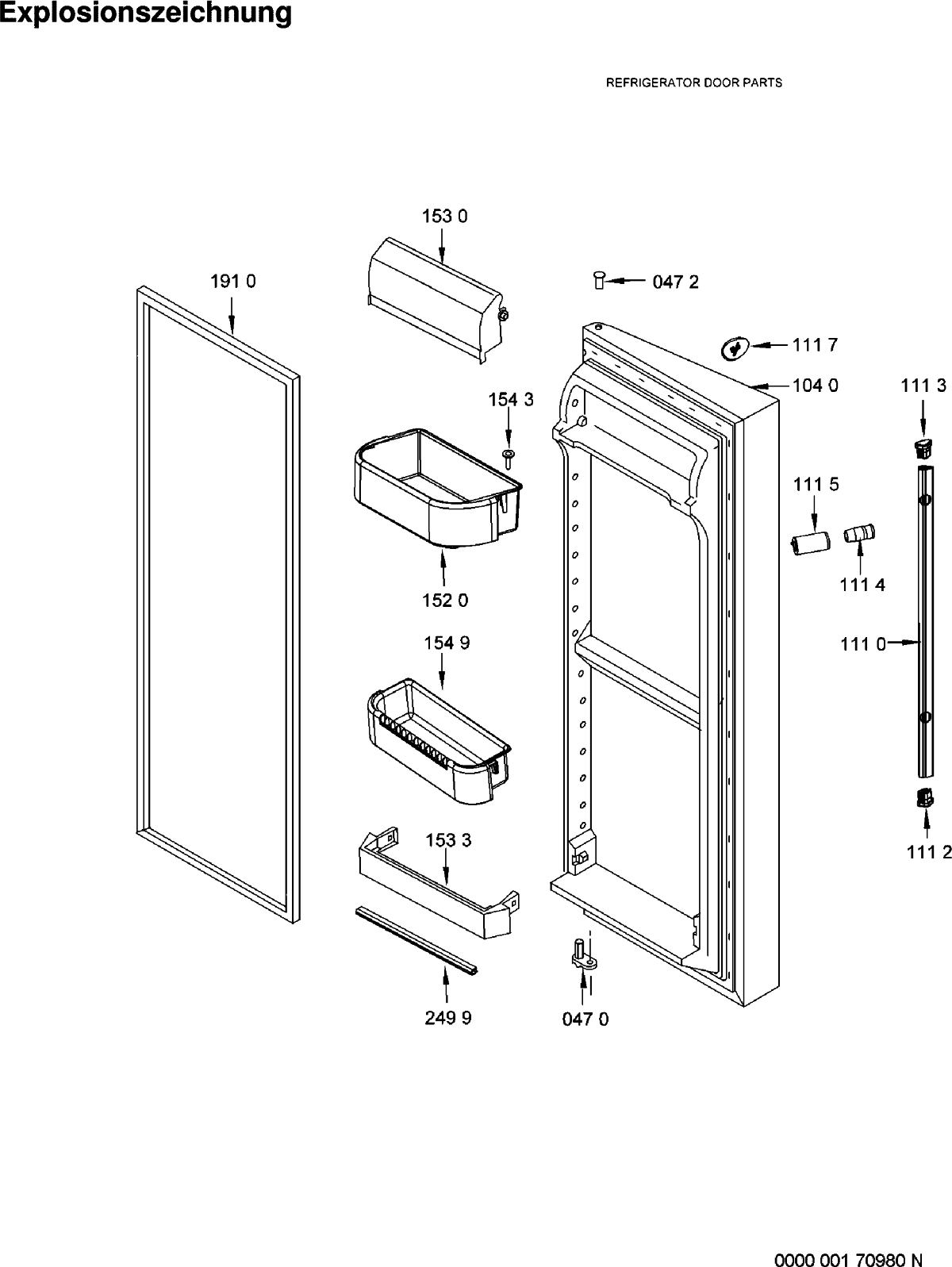 Explosionszeichnung

REFRIGERATOR DOOR PARTS

153 0

191 0

047 2

111 7

104 0

111 3

154 3

111 5

111 4

152 0

154 9

111 0

153 3

111 2

249 9

047 0

0000 001 70980 N