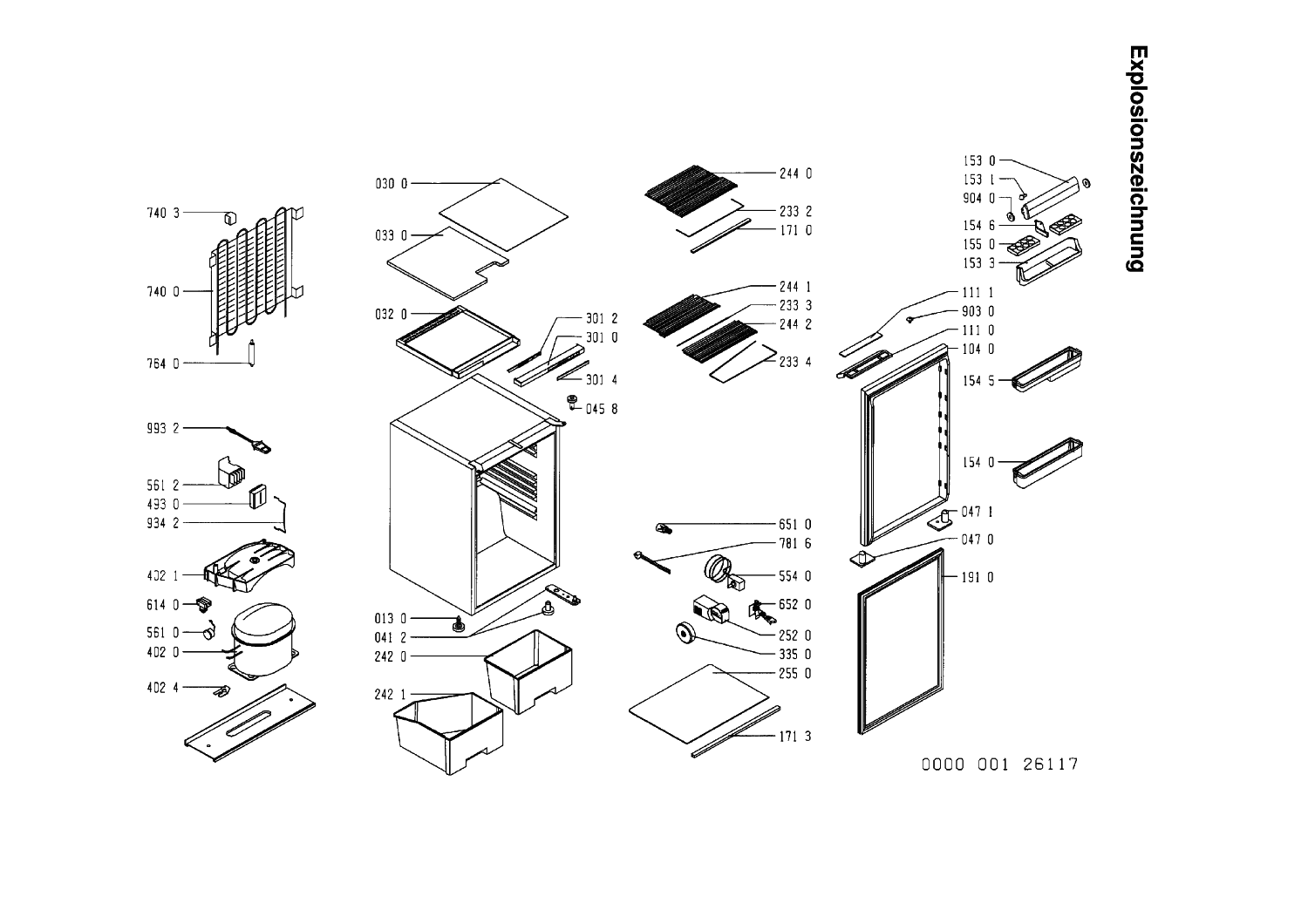 Explosionszeichnung

740 3
740 0
764 0
993 2
561 2
493 0
934 2
402 1
614 0
561 0
402 0
402 4

030 0
033 0
032 0
301 2
301 0
301 4
045 8
013 0
041 2
242 0
242 1

244 0
233 2
171 0
244 1
233 3
244 2
233 4
651 0
781 6
554 0
652 0
252 0
335 0
255 0
171 3

153 0
153 1
904 0
154 6
155 0
153 3
111 1
903 0
111 0
104 0
154 5
154 0
047 1
047 0
191 0

0000 001 26117