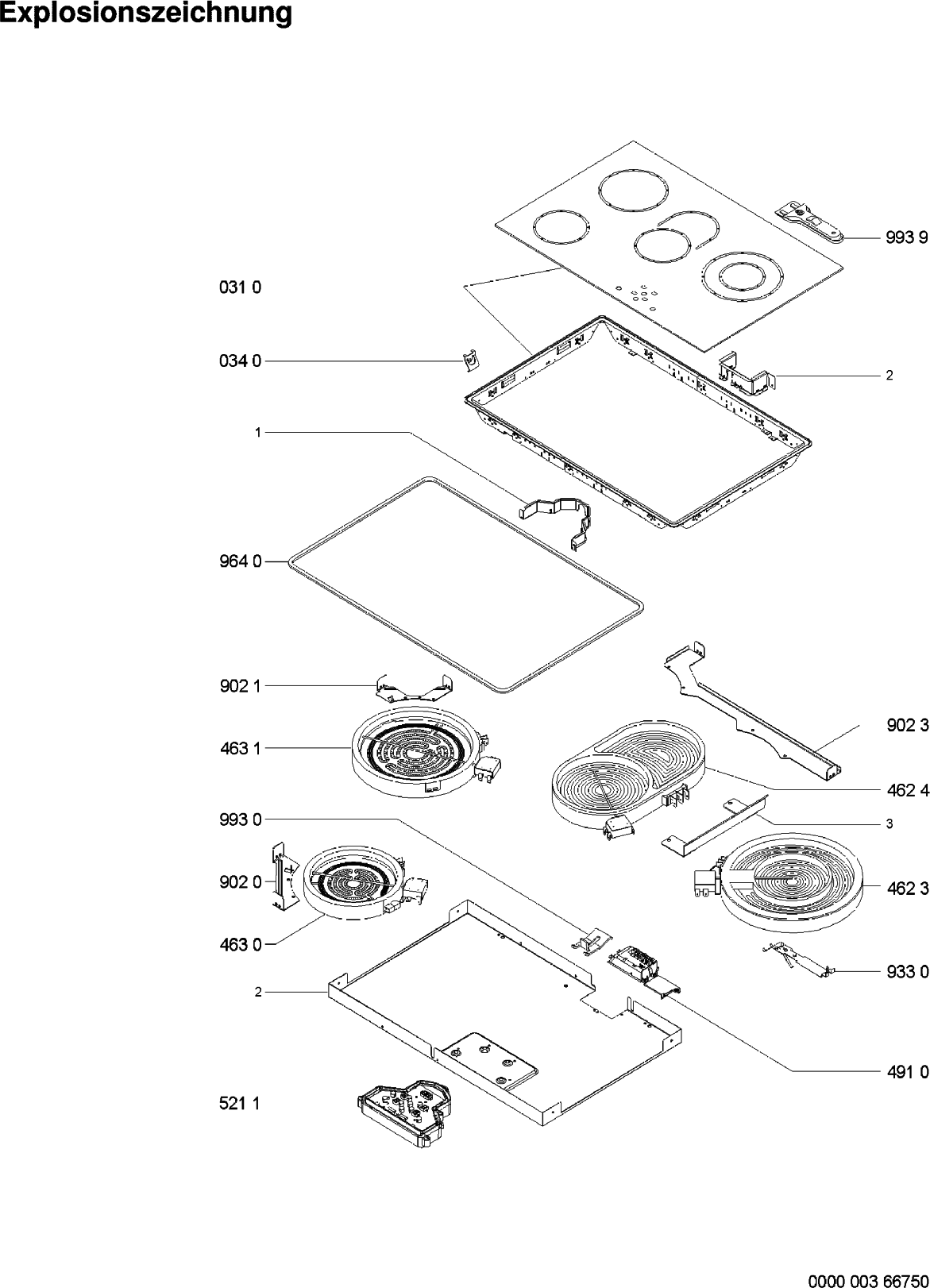 Explosionszeichnung

993 9

031 0

034 0

2

1

964 0

902 1

902 3

463 1

462 4

993 0

3

902 0

462 3

463 0

933 0

2

491 0

521 1

0000 003 66750