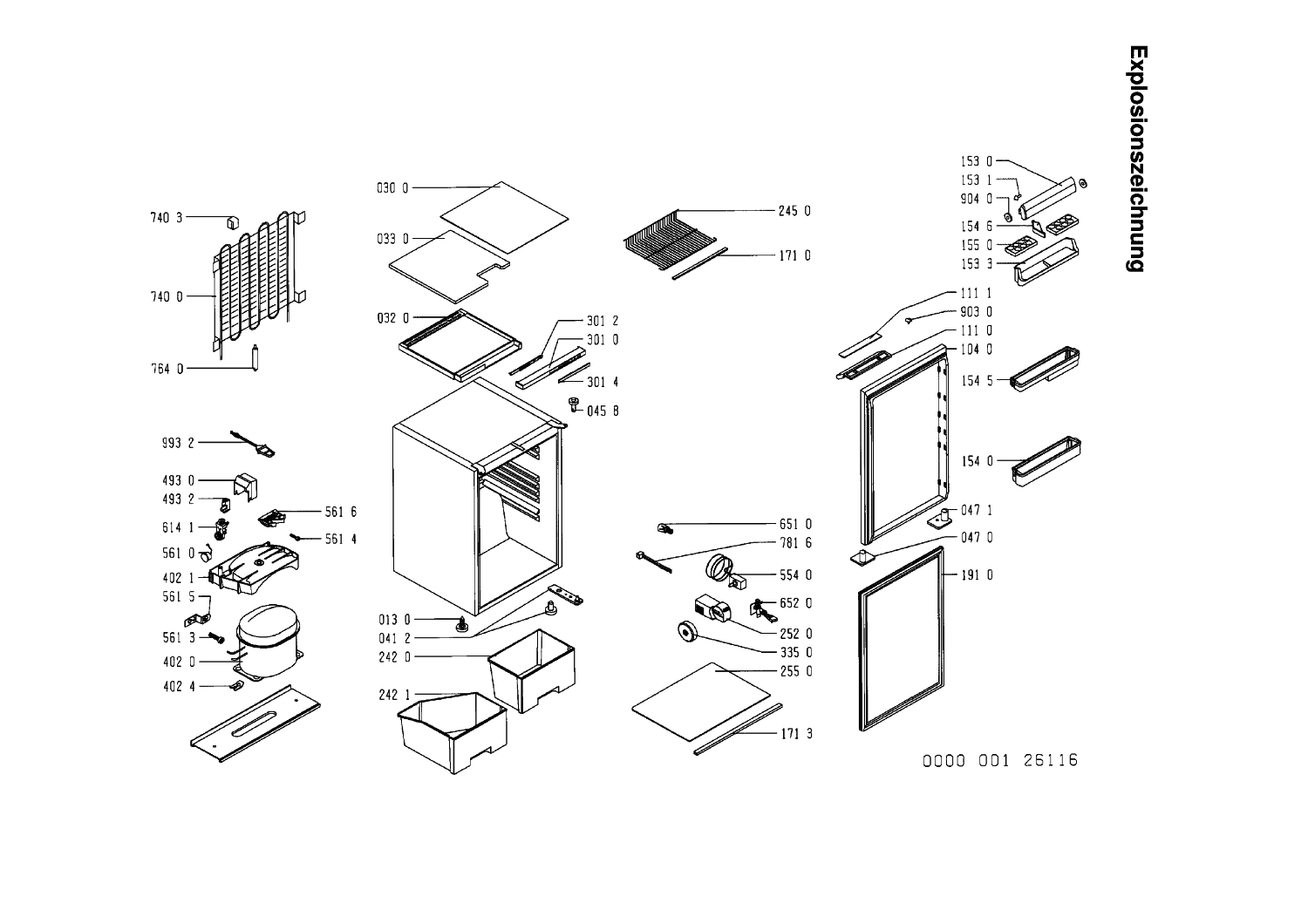 Explosionszeichnung

740 3
740 0
764 0
993 2
493 0
493 2
614 1
561 0
402 1
561 5
561 3
402 0
402 4
561 6
561 4

030 0
033 0
032 0
301 2
301 0
301 4
045 8
013 0
041 2
242 0
242 1

245 0
171 0
651 0
781 6
554 0
652 0
252 0
335 0
255 0
171 3

153 0
153 1
904 0
154 6
155 0
153 3
111 1
903 0
111 0
104 0
154 5
154 0
047 1
047 0
191 0

0000 001 26116