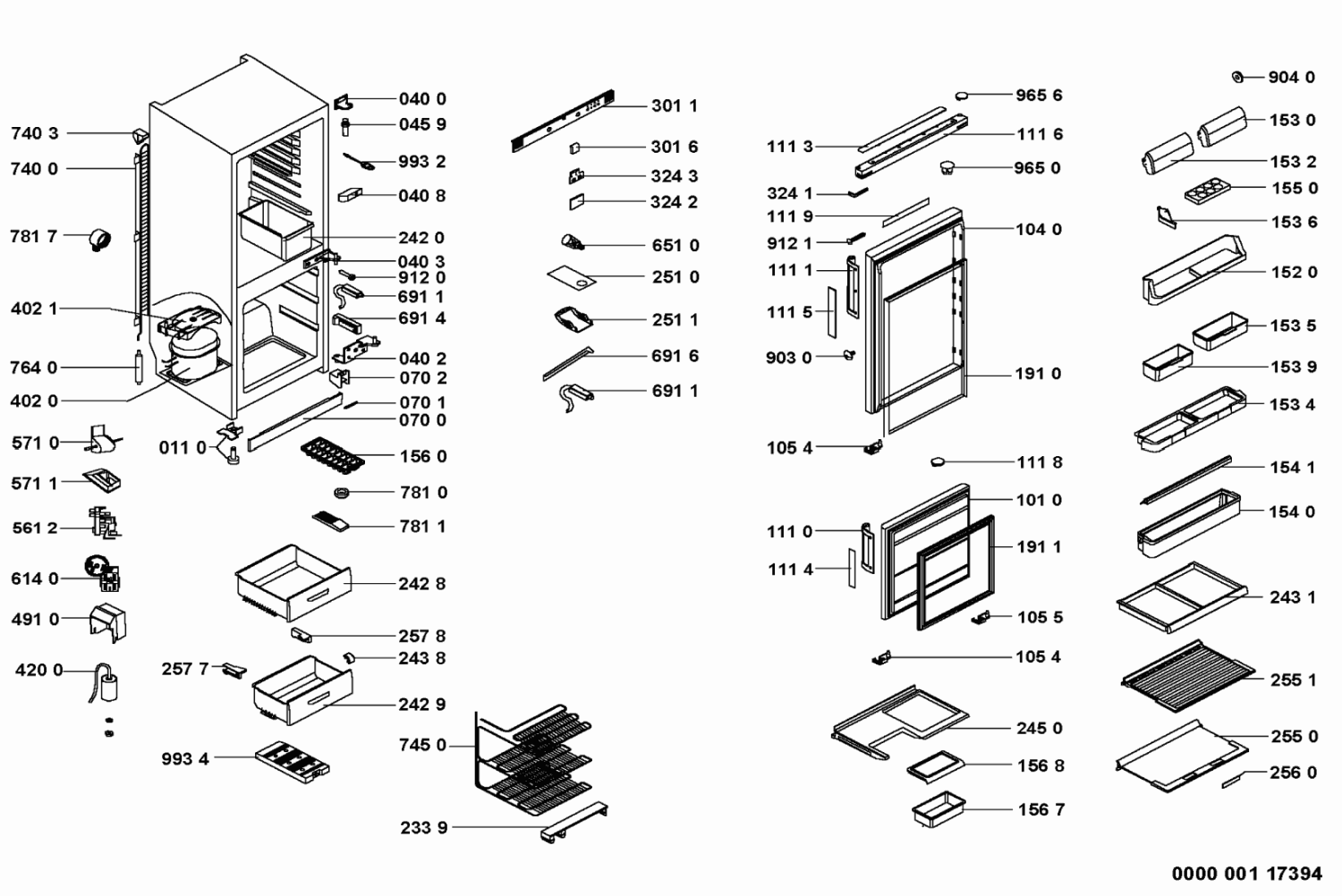 740 3
740 0
781 7
402 1
764 0
402 0
571 0
571 1
561 2
614 0
491 0
420 0
040 0
045 9
993 2
040 8
242 0
040 3
912 0
691 1
691 4
040 2
070 2
070 1
070 0
011 0
156 0
781 0
781 1
242 8
257 8
257 7
243 8
242 9
993 4
301 1
301 6
324 3
324 2
651 0
251 0
251 1
691 6
691 1
745 0
233 9
965 6
111 3
111 6
965 0
324 1
111 9
104 0
912 1
111 1
111 5
903 0
191 0
105 4
111 8
101 0
111 0
191 1
111 4
105 5
105 4
245 0
156 8
156 7
904 0
153 0
153 2
155 0
153 6
152 0
153 5
153 9
153 4
154 1
154 0
243 1
255 1
255 0
256 0
0000 001 17394