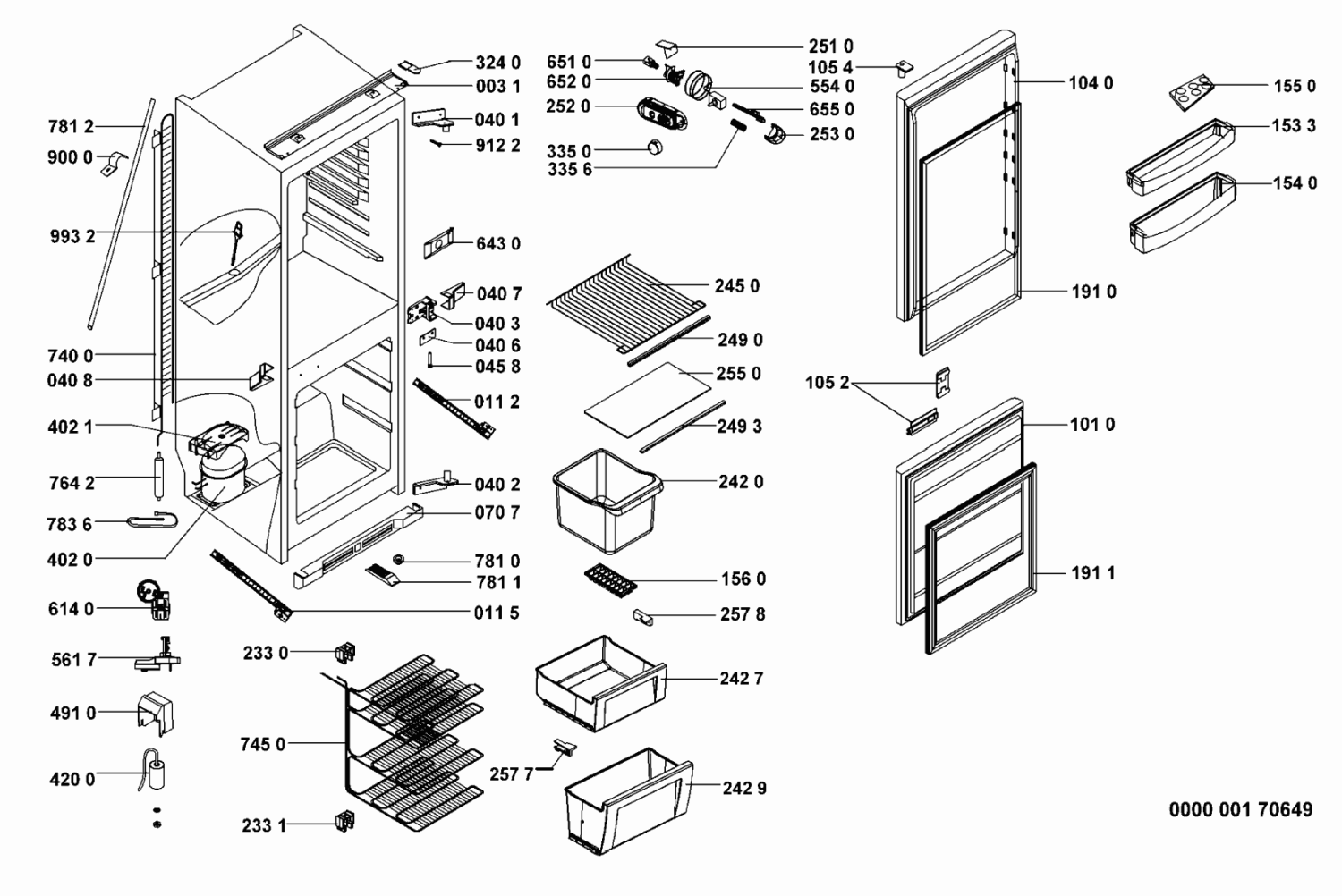 781 2
900 0
993 2
740 0
040 8
402 1
764 2
783 6
402 0
614 0
561 7
491 0
420 0
324 0
003 1
040 1
912 2
643 0
040 7
040 3
040 6
045 8
011 2
040 2
070 7
781 0
781 1
011 5
233 0
745 0
233 1
651 0
652 0
252 0
335 0
335 6
251 0
105 4
554 0
655 0
253 0
245 0
249 0
255 0
249 3
242 0
156 0
257 8
242 7
257 7
242 9
104 0
191 0
105 2
101 0
191 1
155 0
153 3
154 0
0000 001 70649