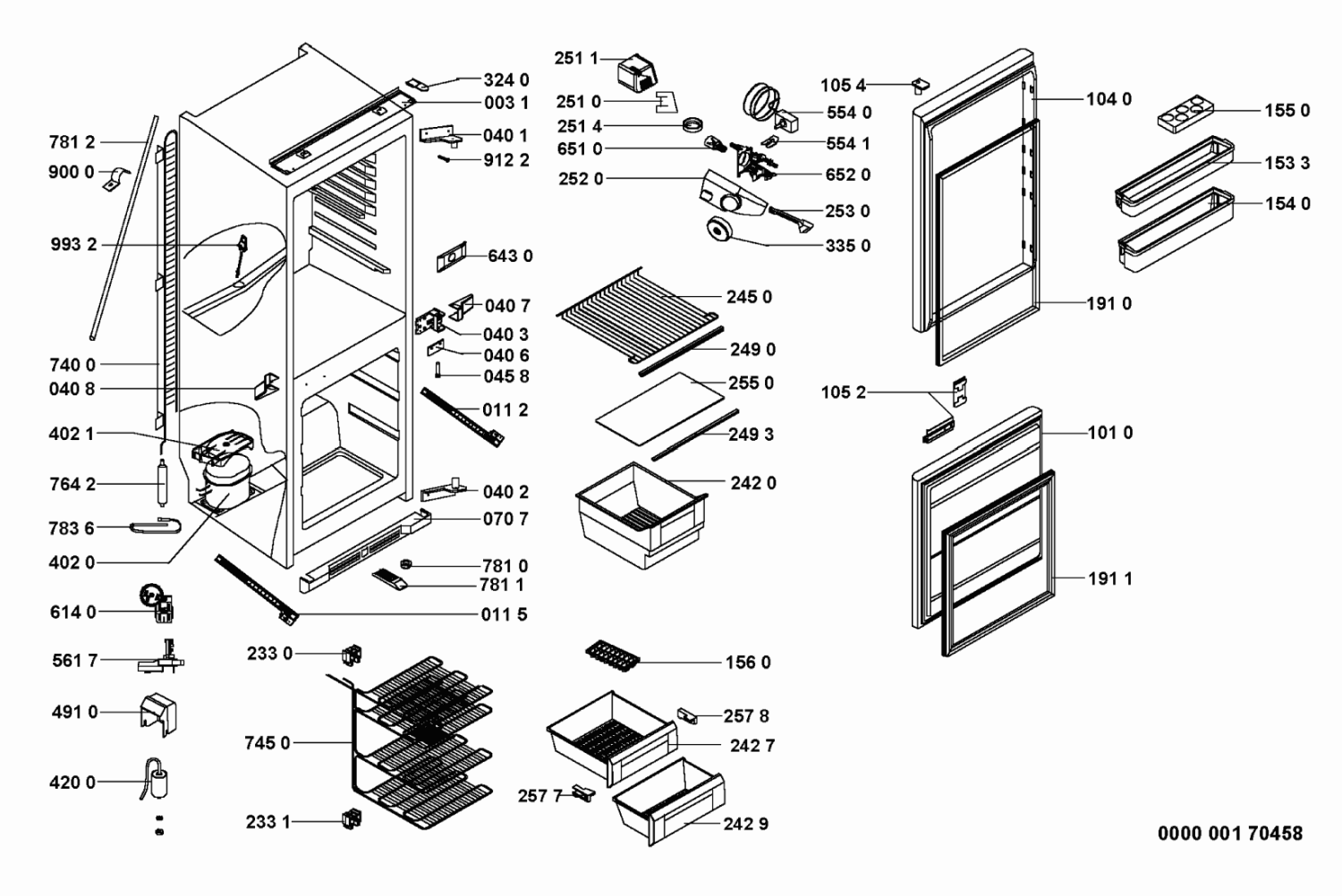 781 2
900 0
993 2
740 0
040 8
402 1
764 2
783 6
402 0
614 0
561 7
491 0
420 0
324 0
003 1
040 1
912 2
643 0
040 7
040 3
040 6
045 8
011 2
040 2
070 7
781 0
781 1
011 5
233 0
745 0
233 1
251 1
251 0
251 4
651 0
252 0
554 0
554 1
652 0
253 0
335 0
245 0
249 0
255 0
249 3
242 0
156 0
257 8
242 7
257 7
242 9
105 4
104 0
191 0
105 2
101 0
191 1
155 0
153 3
154 0
0000 001 70458