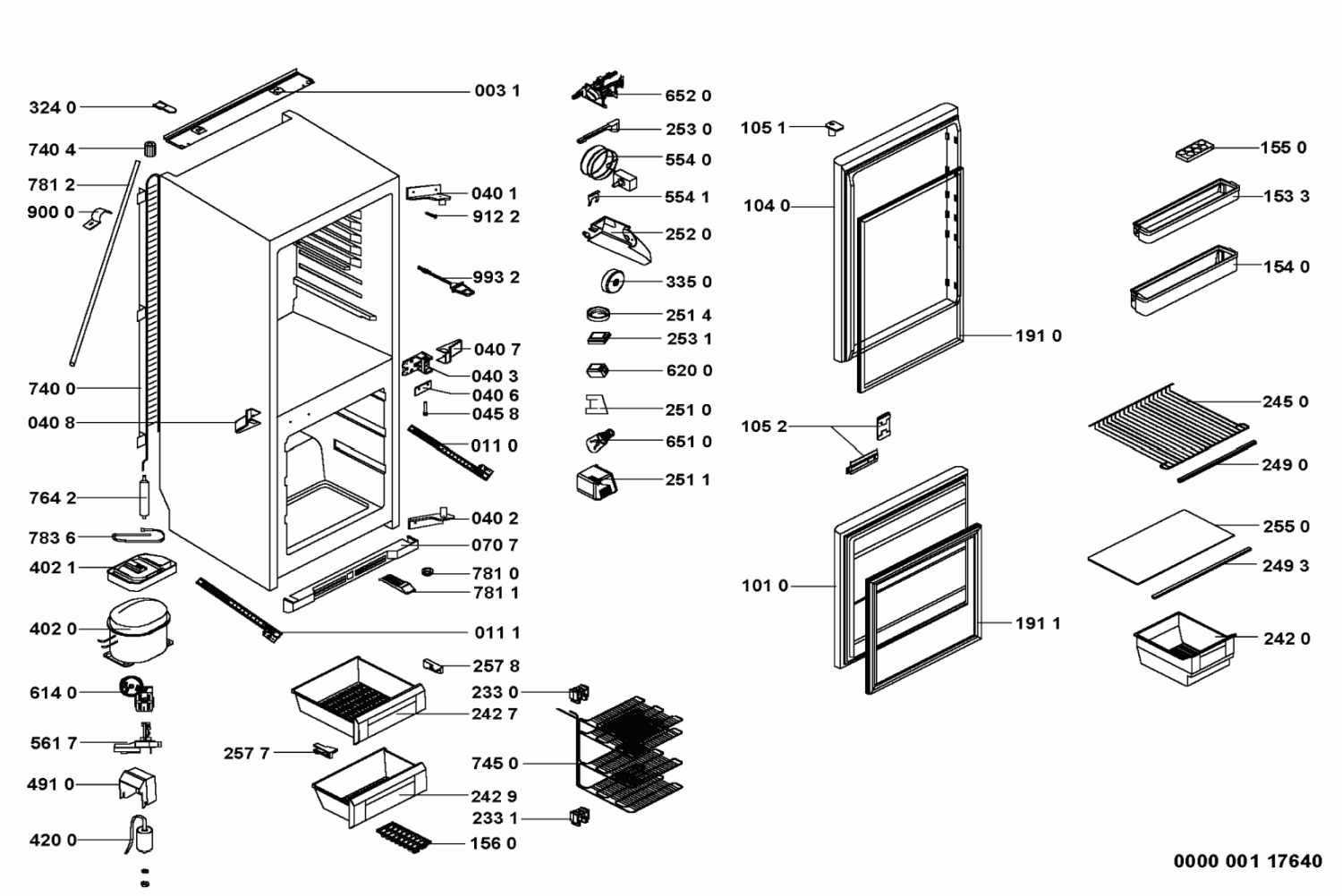 324 0
740 4
781 2
900 0
740 0
040 8
764 2
783 6
402 1
402 0
614 0
561 7
491 0
420 0
003 1
040 1
912 2
993 2
040 7
040 3
040 6
045 8
011 0
040 2
070 7
781 0
781 1
011 1
257 8
233 0
242 7
257 7
745 0
242 9
233 1
156 0
652 0
253 0
554 0
554 1
252 0
335 0
251 4
253 1
620 0
251 0
651 0
251 1
105 1
104 0
191 0
105 2
101 0
191 1
155 0
153 3
154 0
245 0
249 0
255 0
249 3
242 0
0000 001 17640