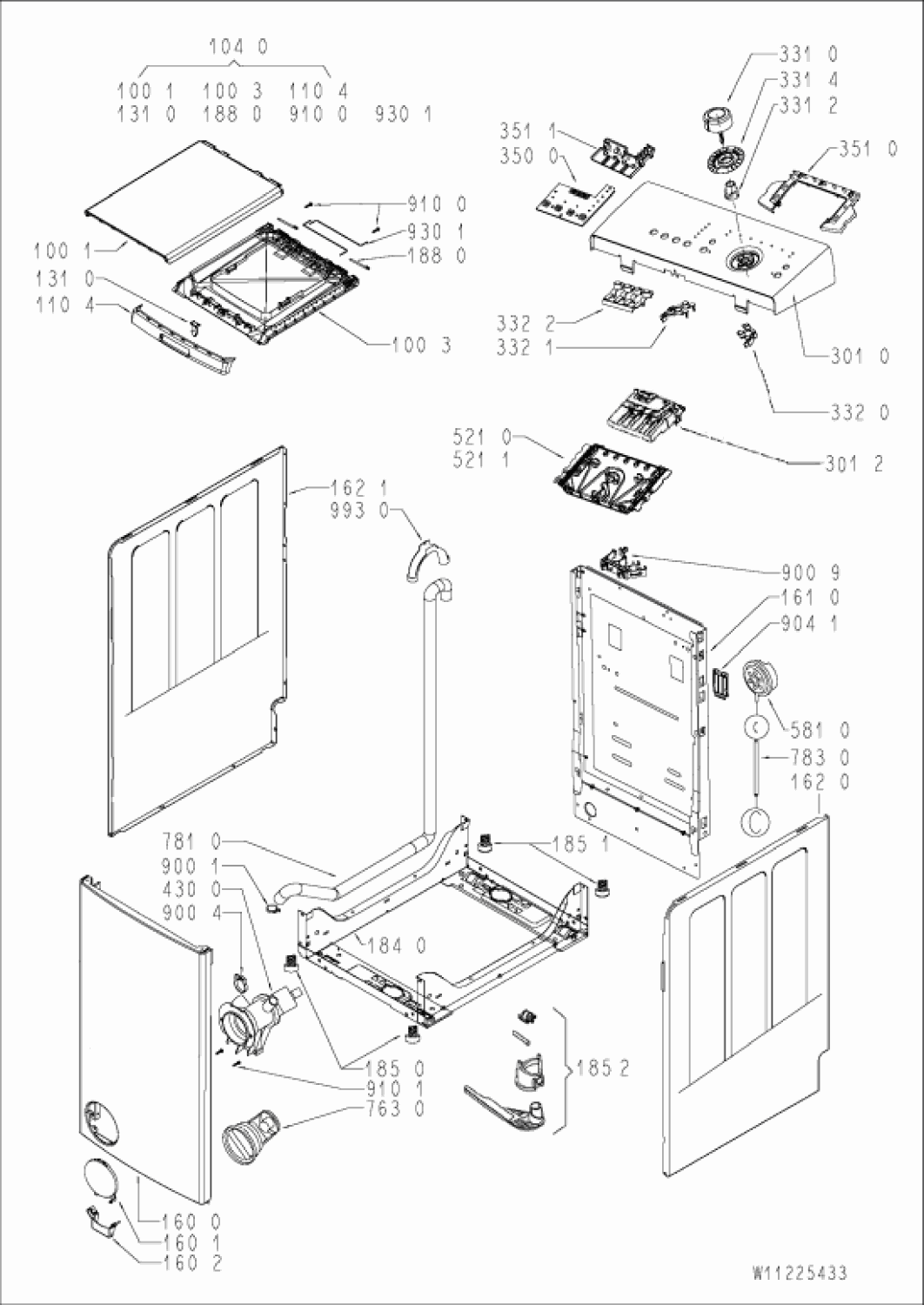 104 0
100 1 100 3 110 4
131 0 188 0 910 0 930 1

331 0
331 4
331 2
351 1
350 0
351 0

910 0
930 1
188 0
100 1
131 0
110 4
100 3

332 2
332 1
301 0
332 0

521 0
521 1
301 2

162 1
993 0

900 9
161 0
904 1
581 0
783 0
162 0

781 0
900 1
430 0
900 4
185 1
184 0

185 0
910 1
763 0
185 2

160 0
160 1
160 2

W11225433