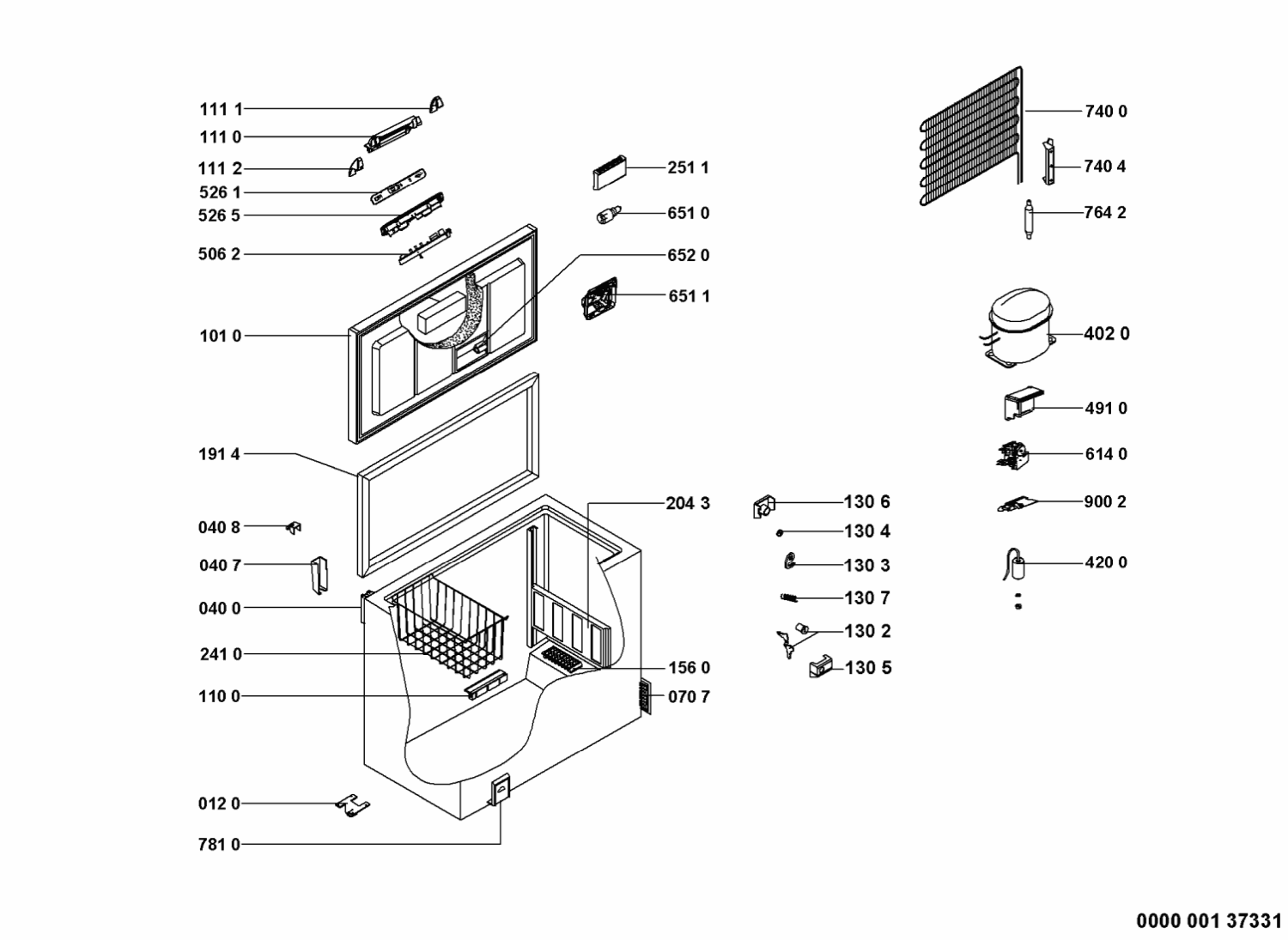 111 1
111 0
111 2
526 1
526 5
506 2
101 0
191 4
040 8
040 7
040 0
241 0
110 0
012 0
781 0
251 1
651 0
652 0
651 1
204 3
156 0
070 7
130 6
130 4
130 3
130 7
130 2
130 5
740 0
740 4
764 2
402 0
491 0
614 0
900 2
420 0
0000 001 37331