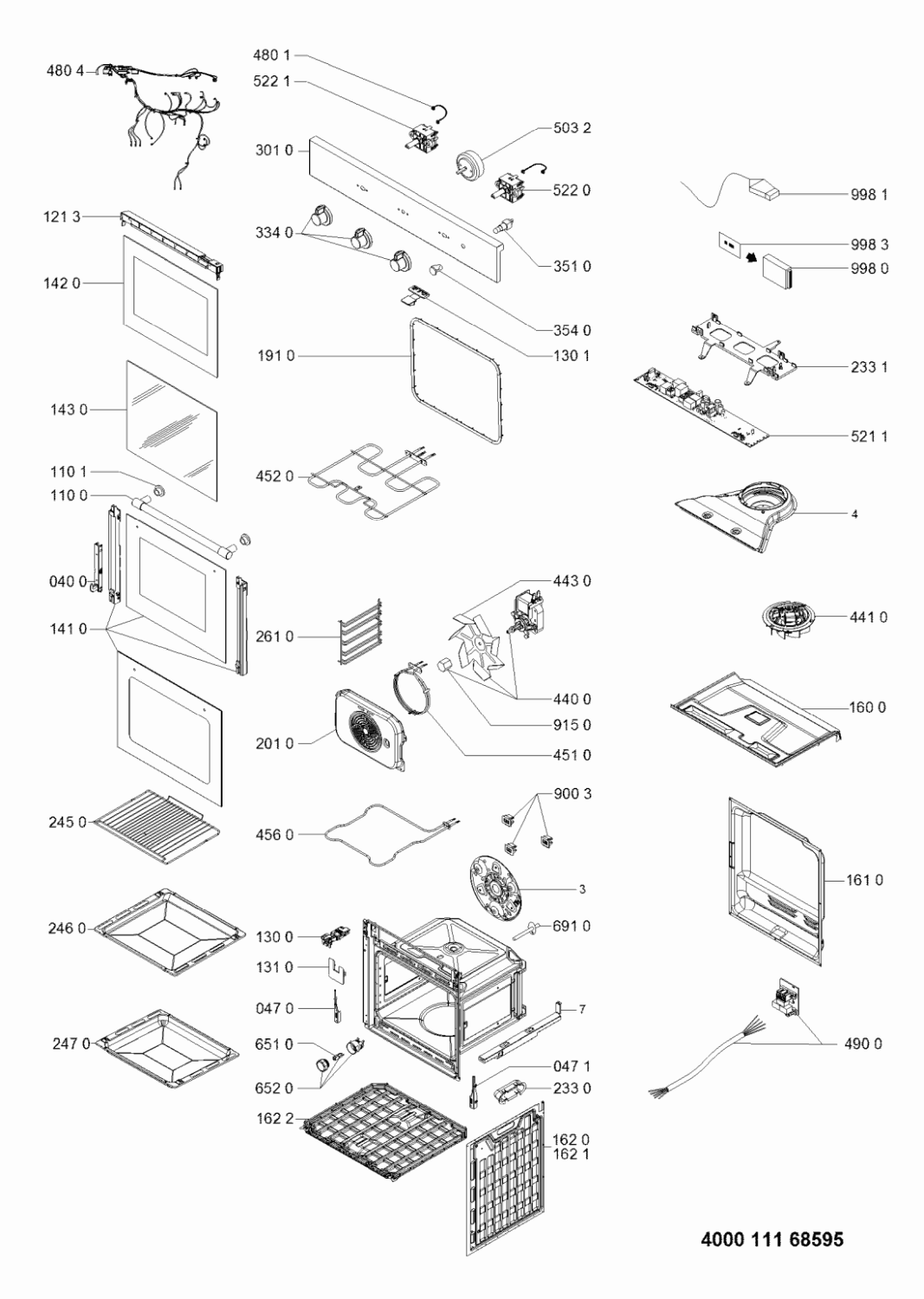 480 4
121 3
142 0
143 0
110 1
110 0
040 0
141 0
245 0
246 0
247 0

480 1
522 1
301 0
334 0
191 0
452 0
261 0
201 0
456 0
130 0
131 0
047 0
651 0
652 0
162 2

503 2
522 0
351 0
354 0
130 1
443 0
440 0
915 0
451 0
900 3
3
691 0
7
047 1
233 0
162 0
162 1

998 1
998 3
998 0
233 1
521 1
4
441 0
160 0
161 0
490 0

4000 111 68595