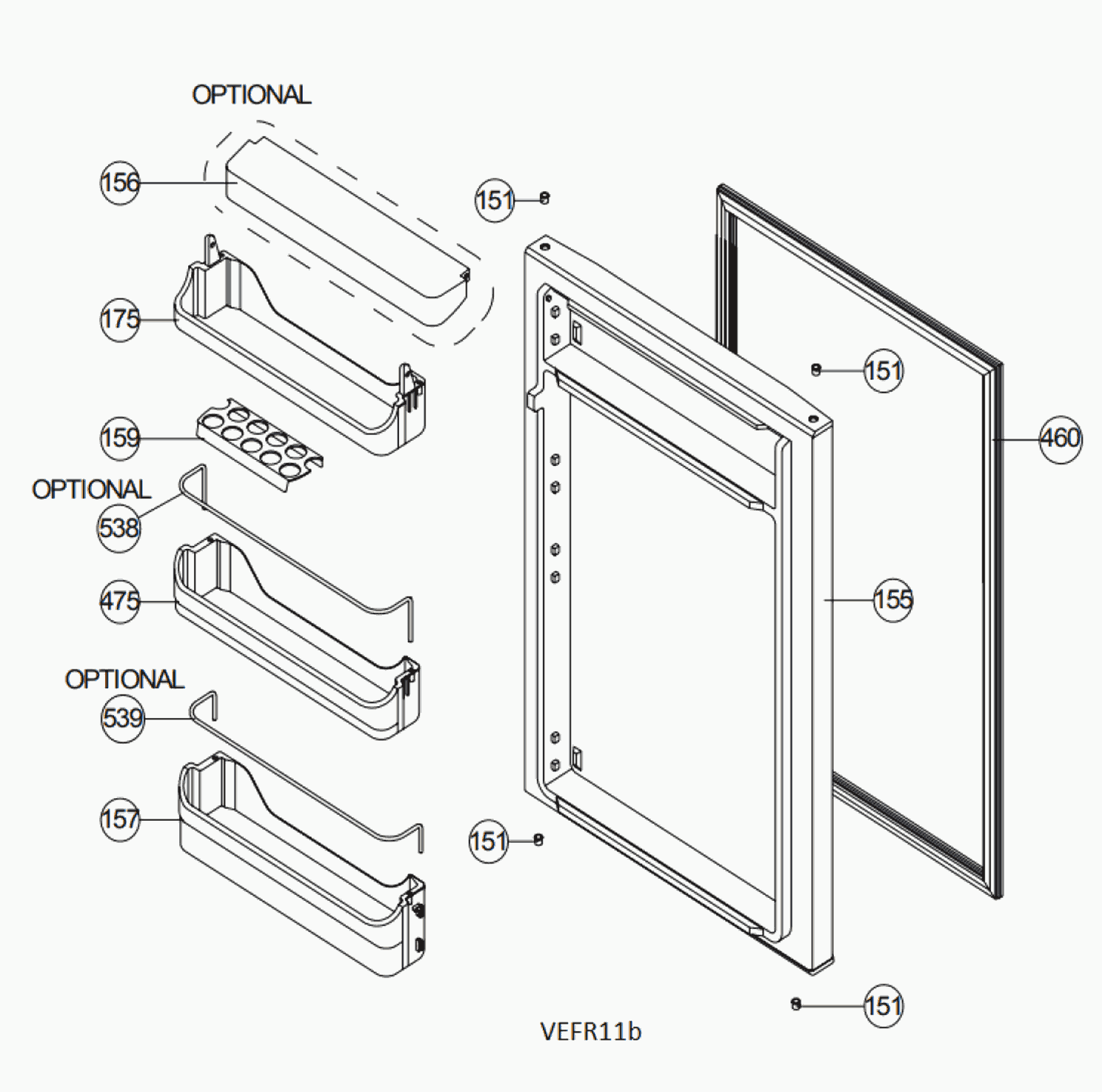 OPTIONAL

156

151

175

151

159

460

OPTIONAL

538

475

155

OPTIONAL

539

157

151

151

VEFR11b