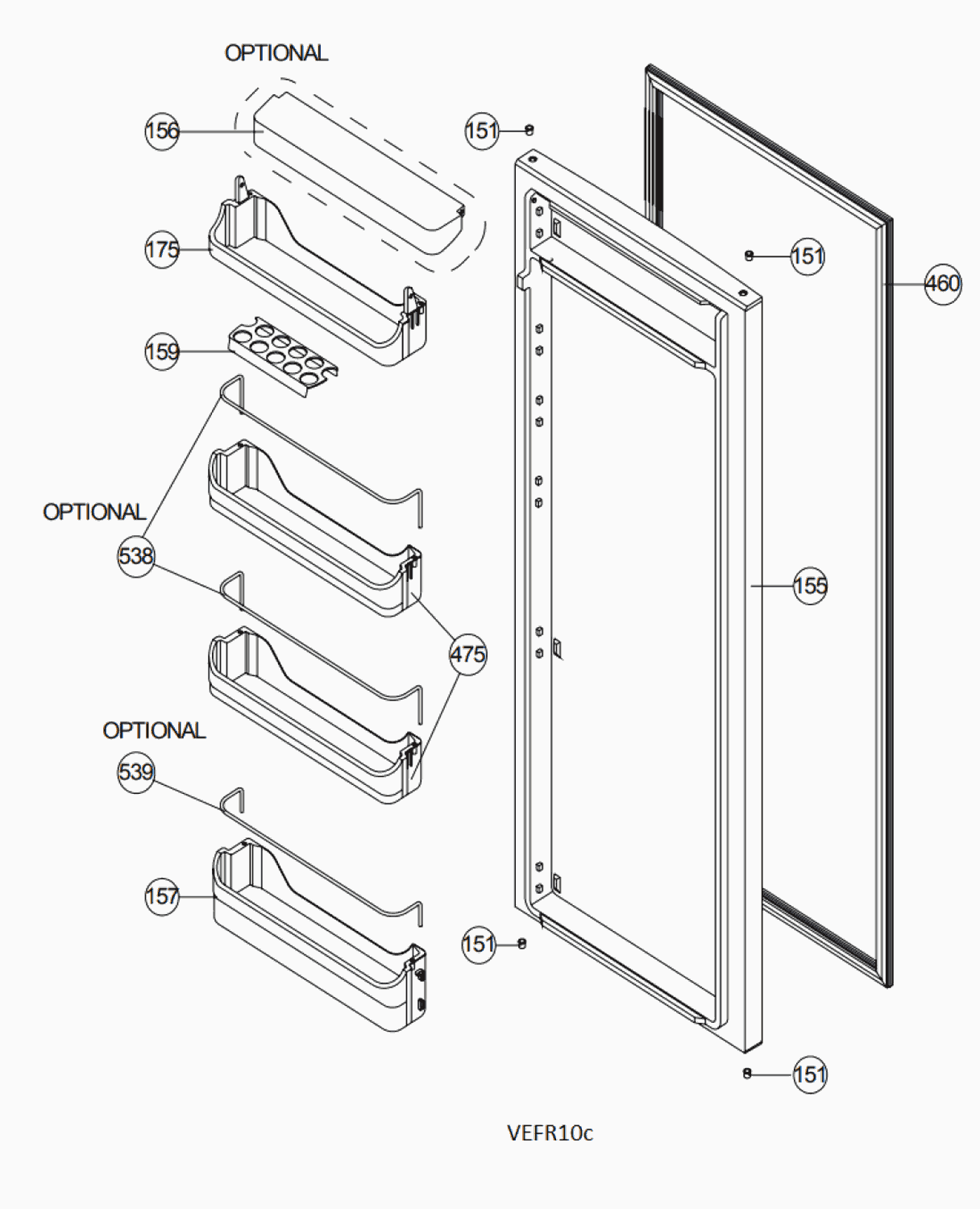 OPTIONAL
156
151
175
151
460
159
OPTIONAL
538
155
475
OPTIONAL
539
157
151
151
VEFR10c