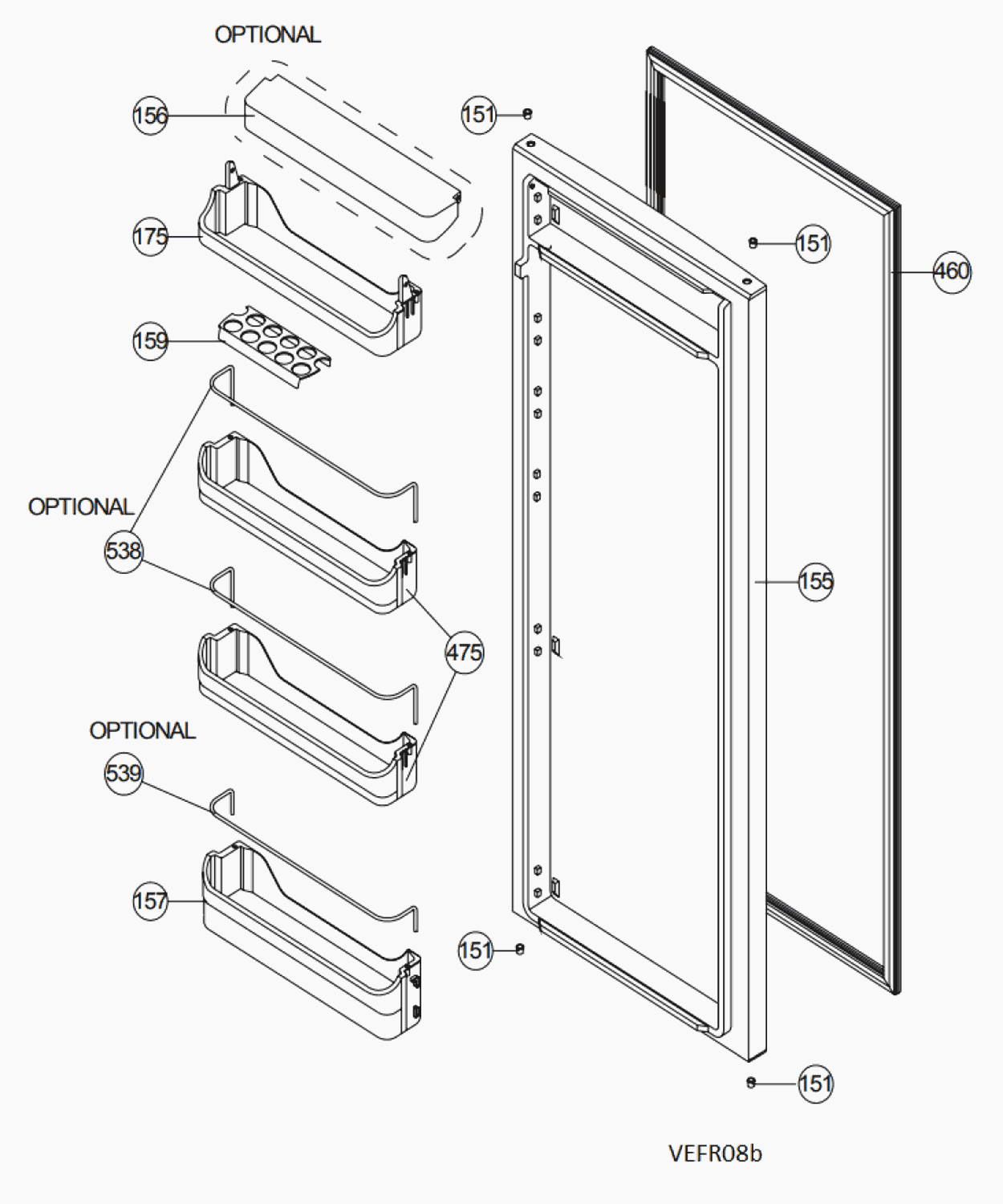 OPTIONAL

156

151

175

151

460

159

OPTIONAL

538

155

475

OPTIONAL

539

157

151

151

VEFR08b