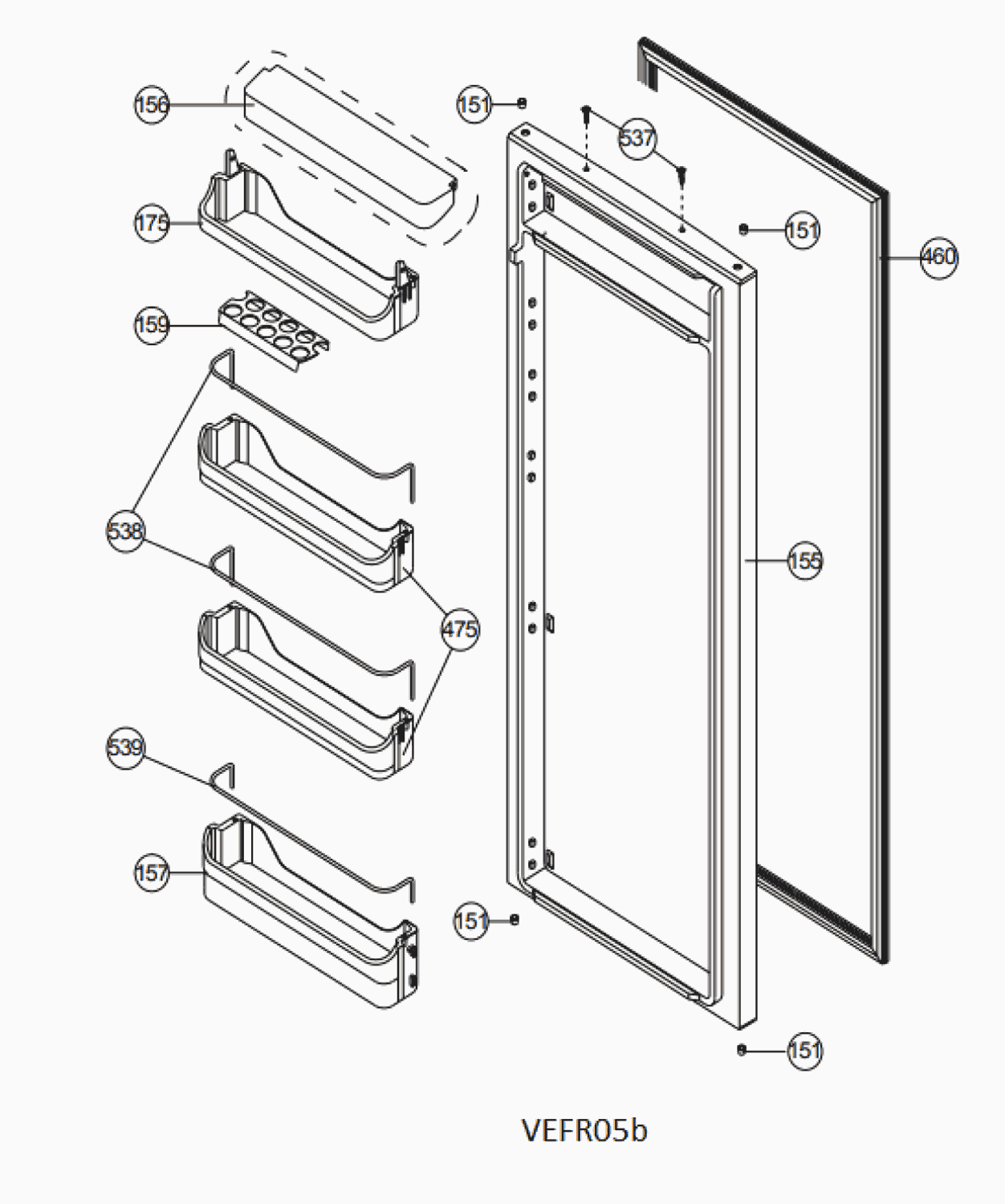 156
151
537
175
151
460
159
538
155
475
539
157
151
151
VEFR05b