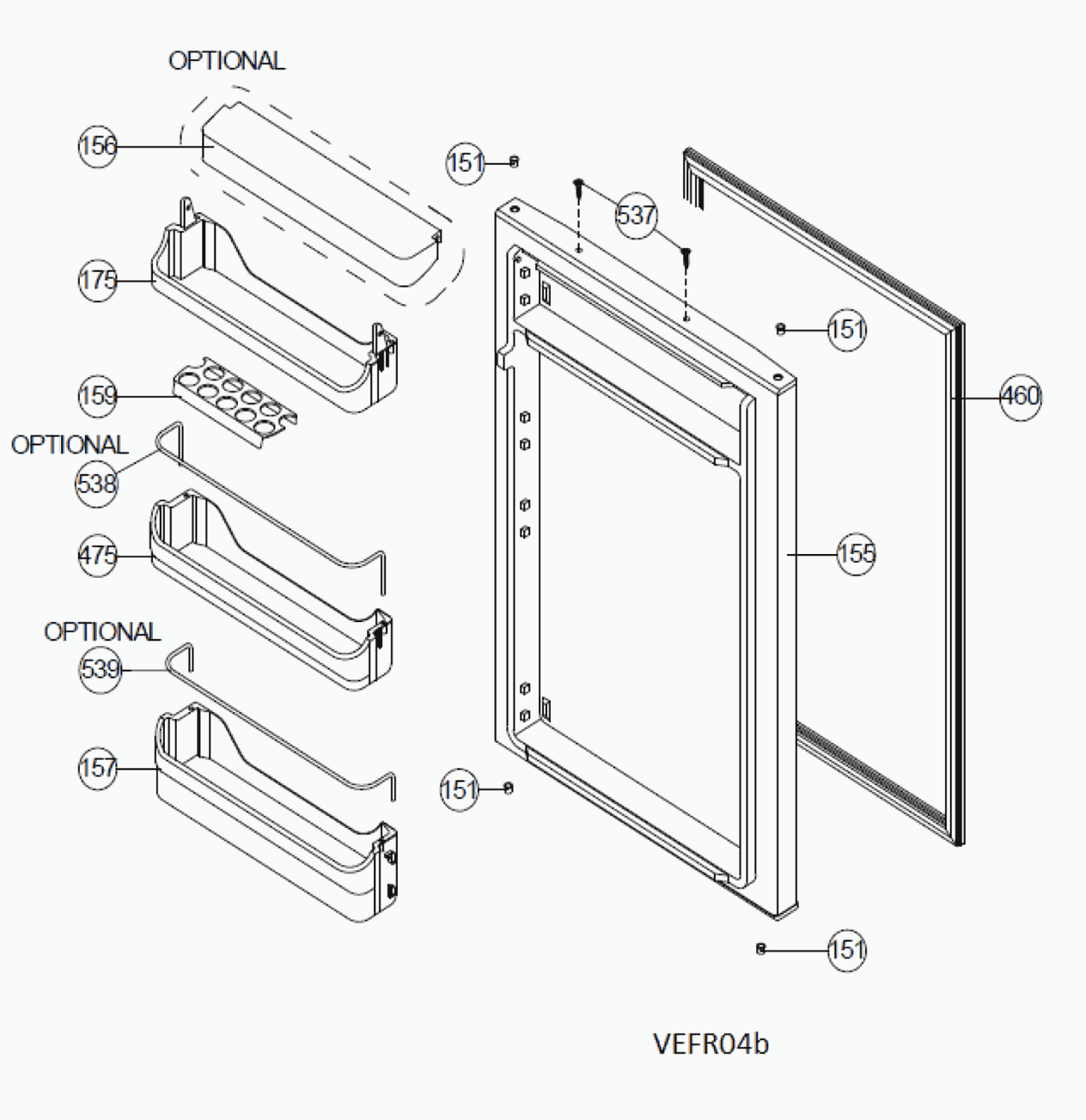 OPTIONAL

156

151

537

175

151

159

460

OPTIONAL

538

475

155

OPTIONAL

539

157

151

151

VEFR04b