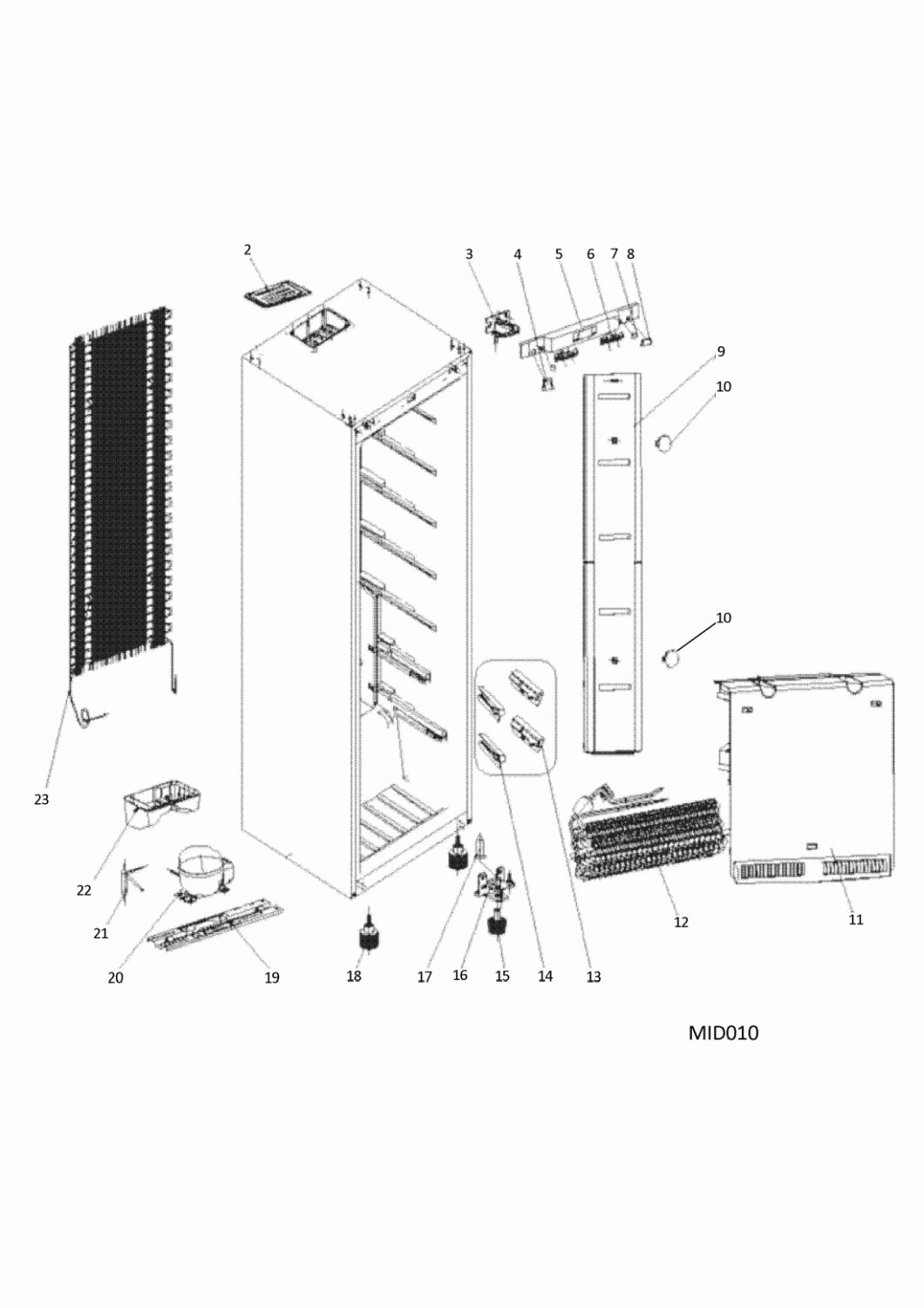 2

3 4 5 6 7 8

9

10

10

23

22

21

20

19

18

17

16

15

14

13

12

11

MID010