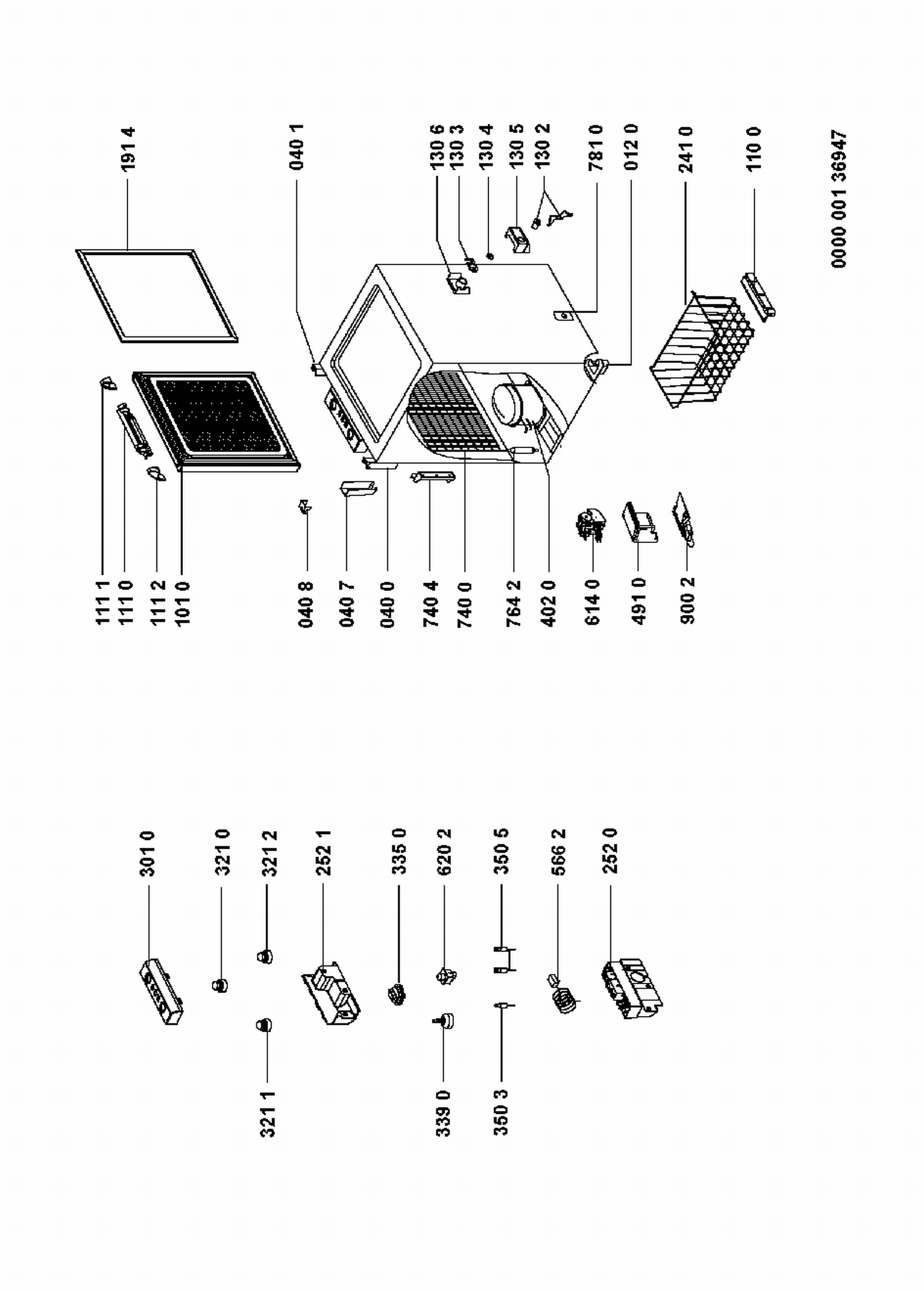 191 4
040 1
130 6
130 3
130 4
130 5
130 2
781 0
012 0
241 0
110 0
0000 001 36947
111 1
111 0
111 2
101 0
040 8
040 7
040 0
740 4
740 0
764 2
402 0
614 0
491 0
900 2
301 0
321 0
321 2
252 1
335 0
620 2
350 5
566 2
252 0
321 1
339 0
350 3