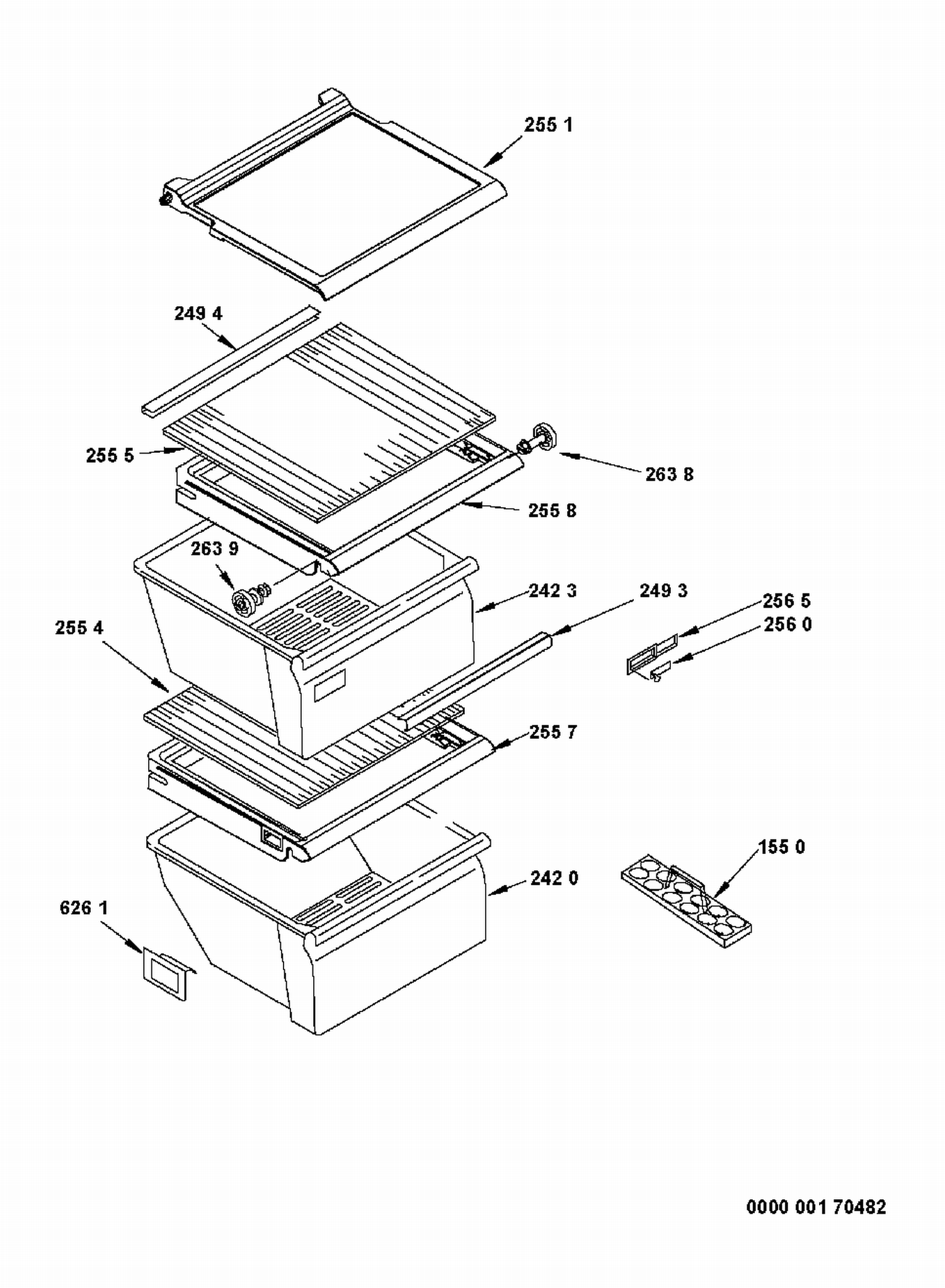 255 1

249 4

255 5

263 8

255 8

263 9

242 3

249 3

256 5

256 0

255 4

255 7

155 0

242 0

626 1

0000 001 70482