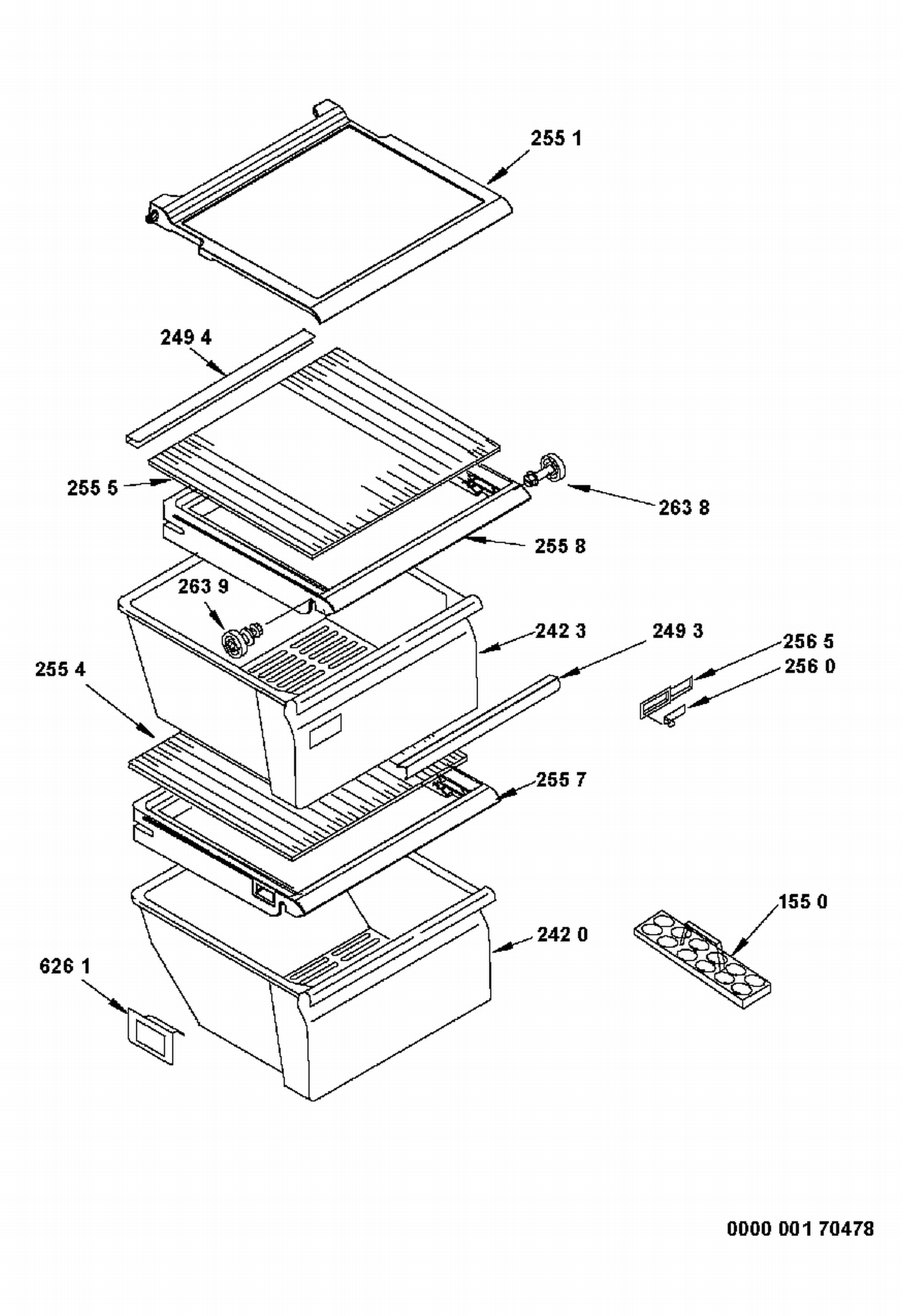 255 1

249 4

255 5

263 8

255 8

263 9

242 3

249 3

256 5

256 0

255 4

255 7

155 0

242 0

626 1

0000 001 70478