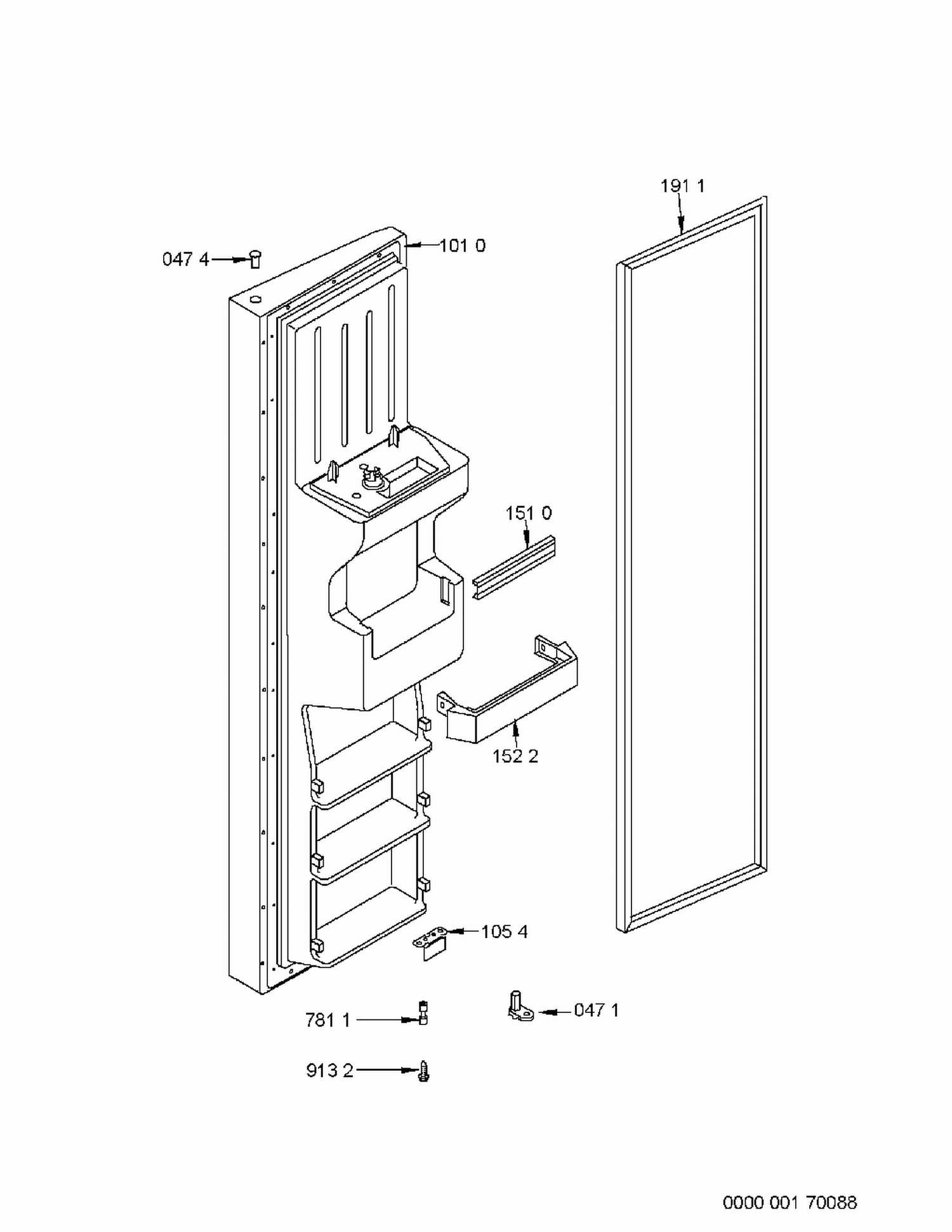 191 1

047 4

101 0

151 0

152 2

105 4

781 1

047 1

913 2

0000 001 70088