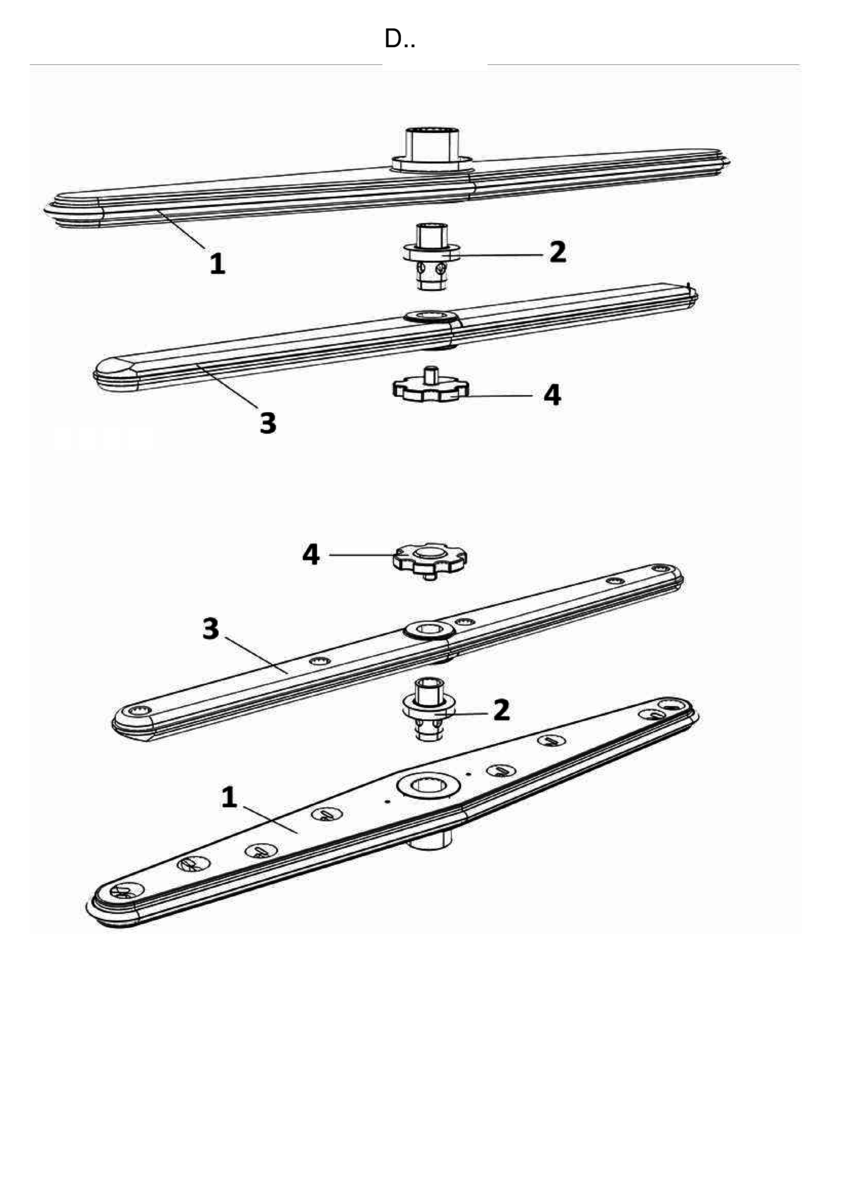 D..

1
2
3
4

4
3
2
1