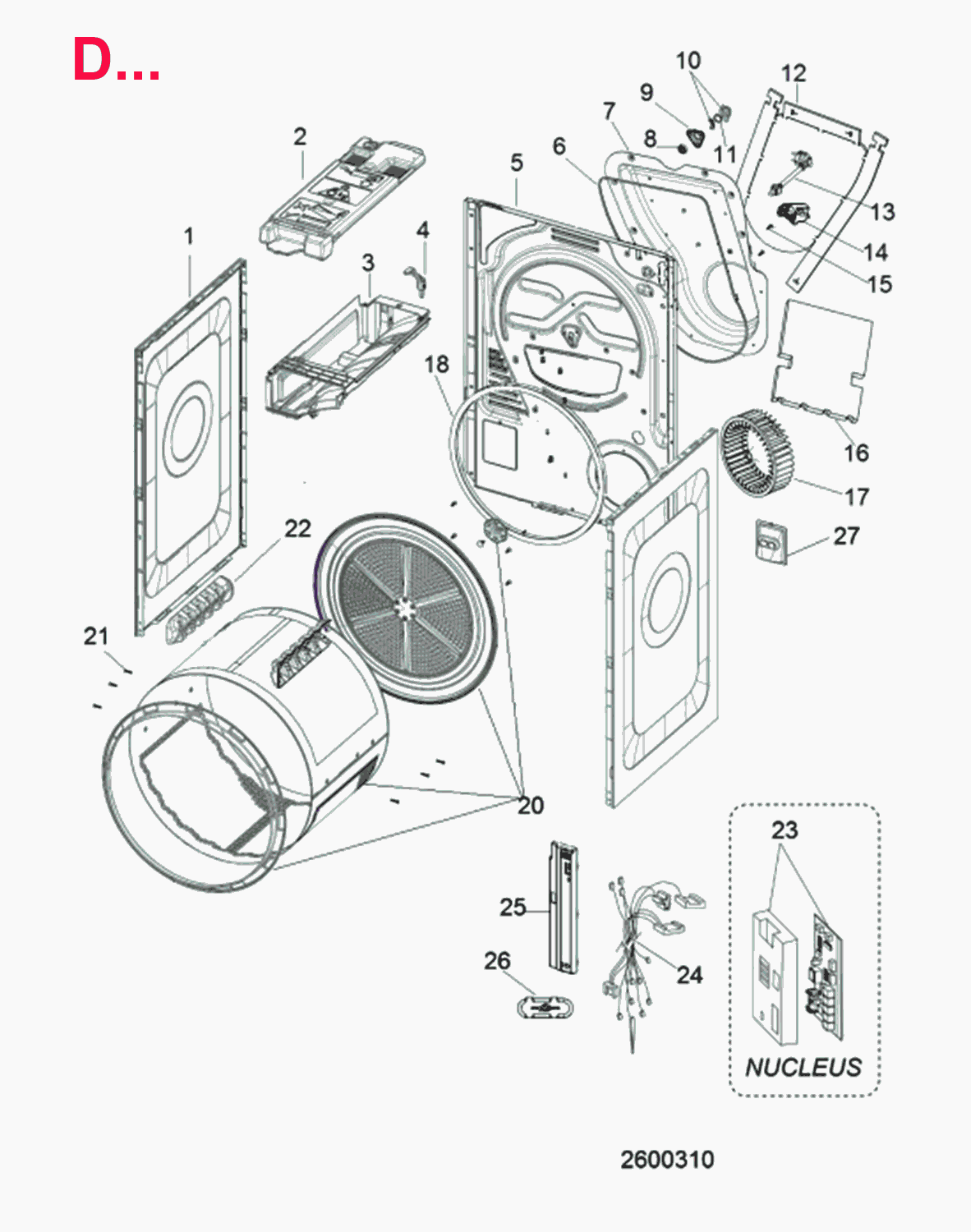 D...

10
12
9
7
8
11
6
5
2
13
14
15
1
4
3
18
16
17
27
22
21
20
23
25
24
26
NUCLEUS

2600310