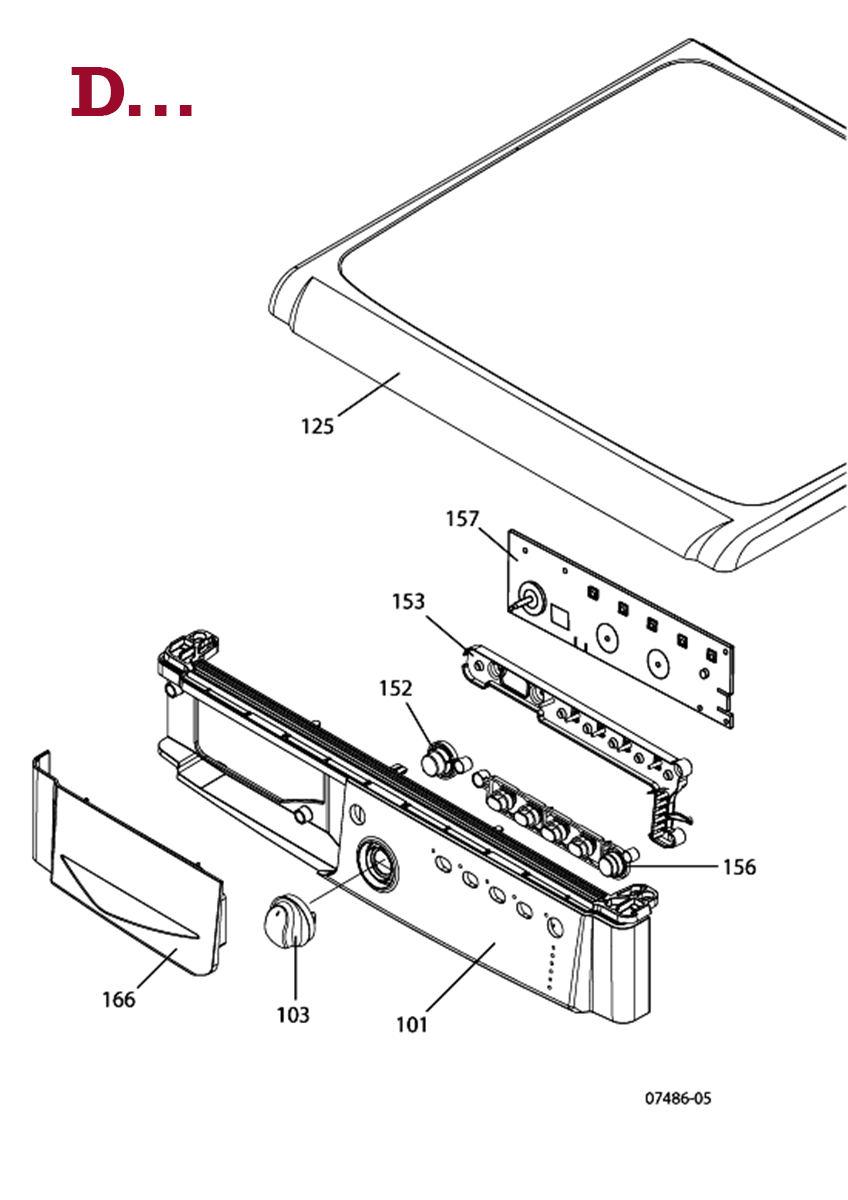 D...

125

157

153

152

156

166

103

101

07486-05