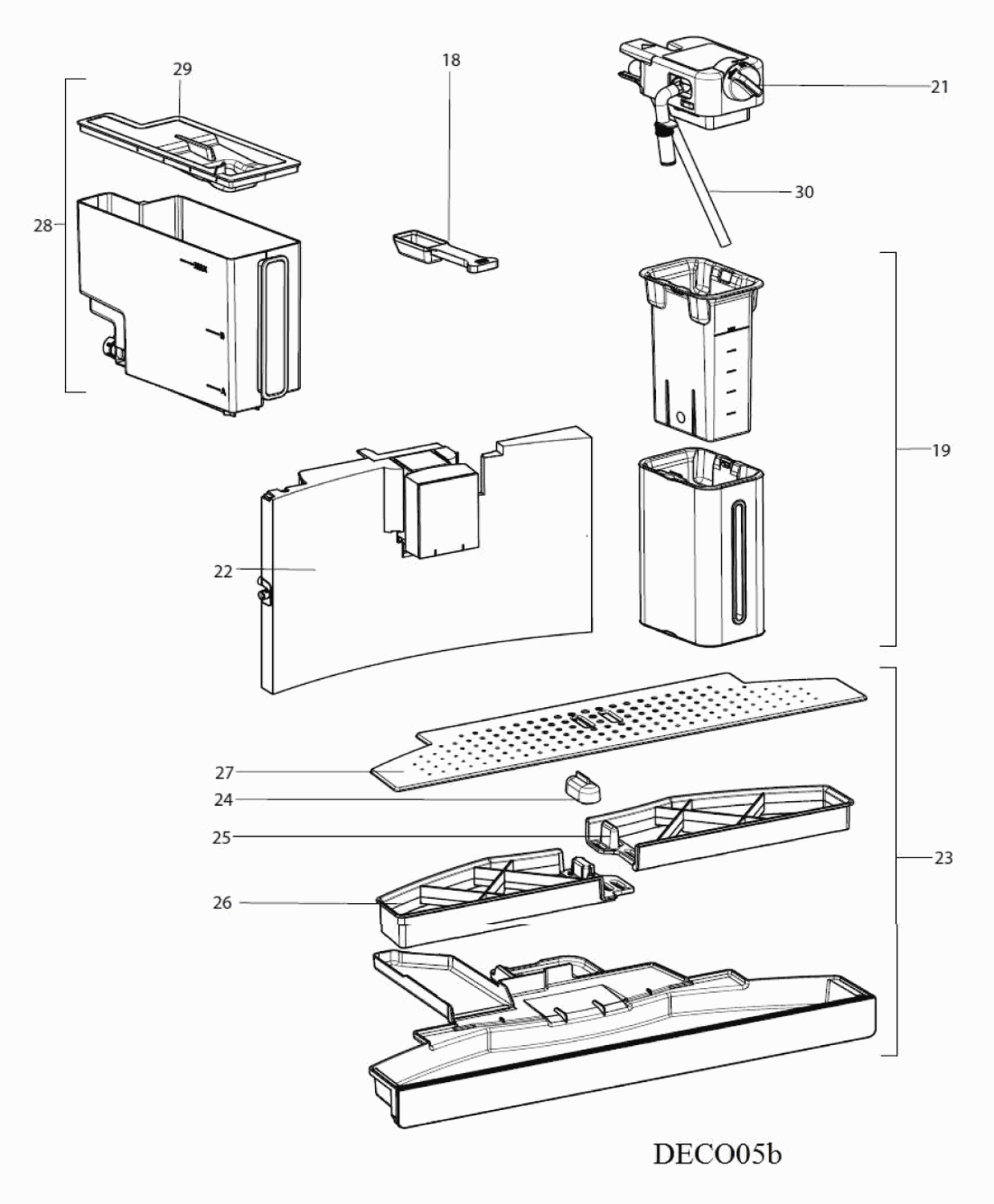 29
18
21
28
30
19
22
27
24
25
23
26
DECO05b