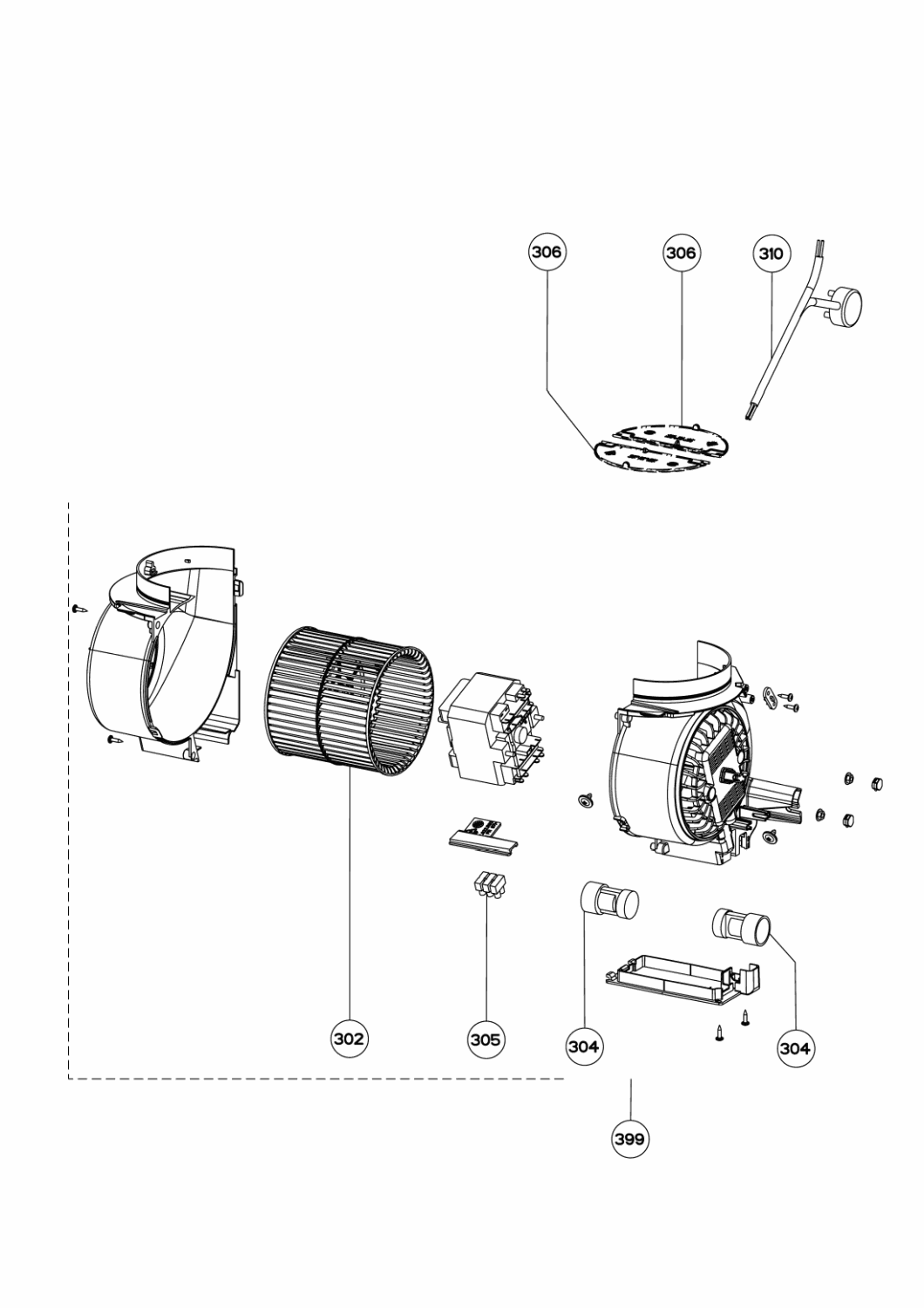 306
306
310
302
305
304
304
399