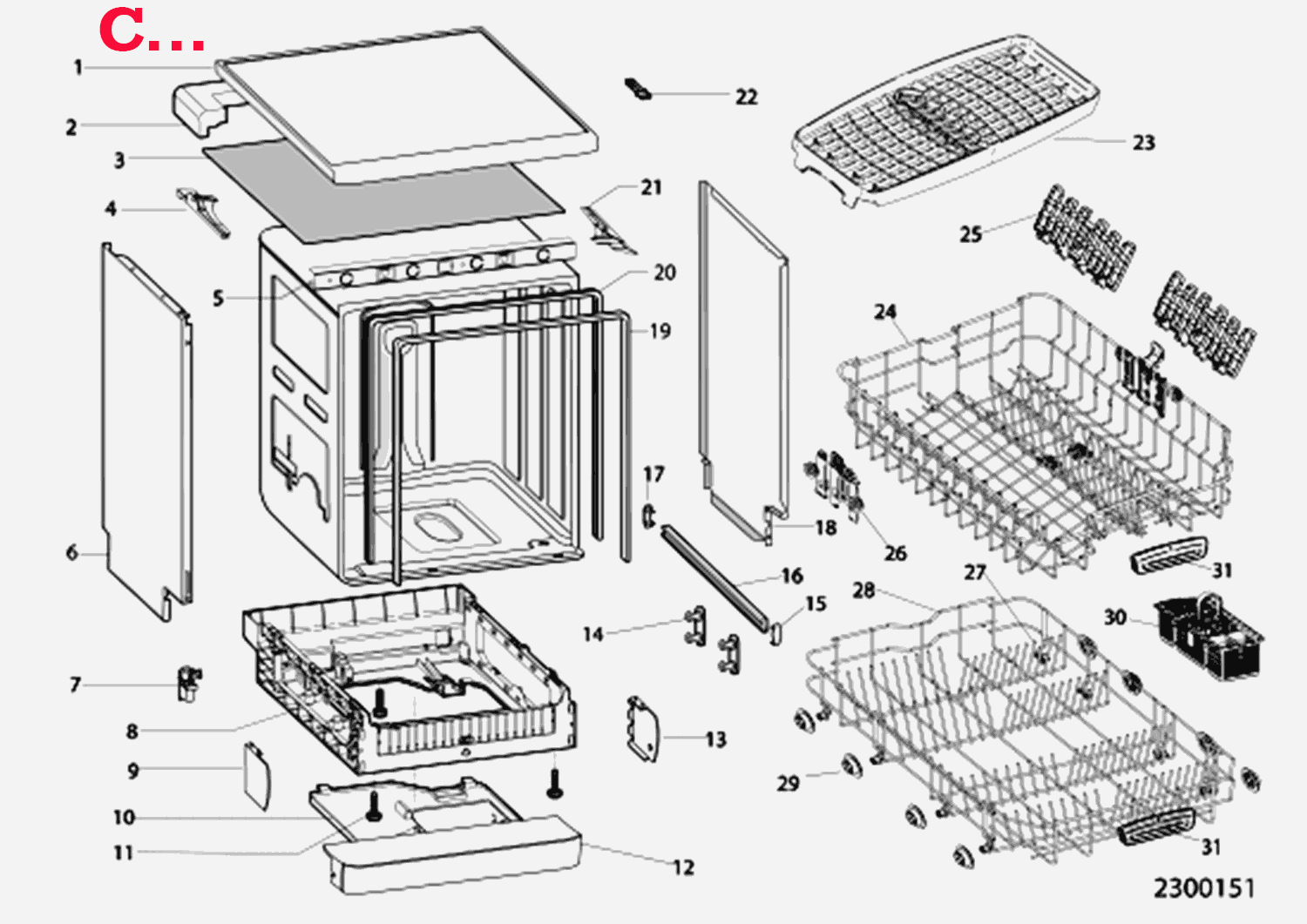 C...

1
2
3
4
5
6
7
8
9
10
11
12
13
14
15
16
17
18
19
20
21
22
23
24
25
26
27
28
29
30
31
31

2300151