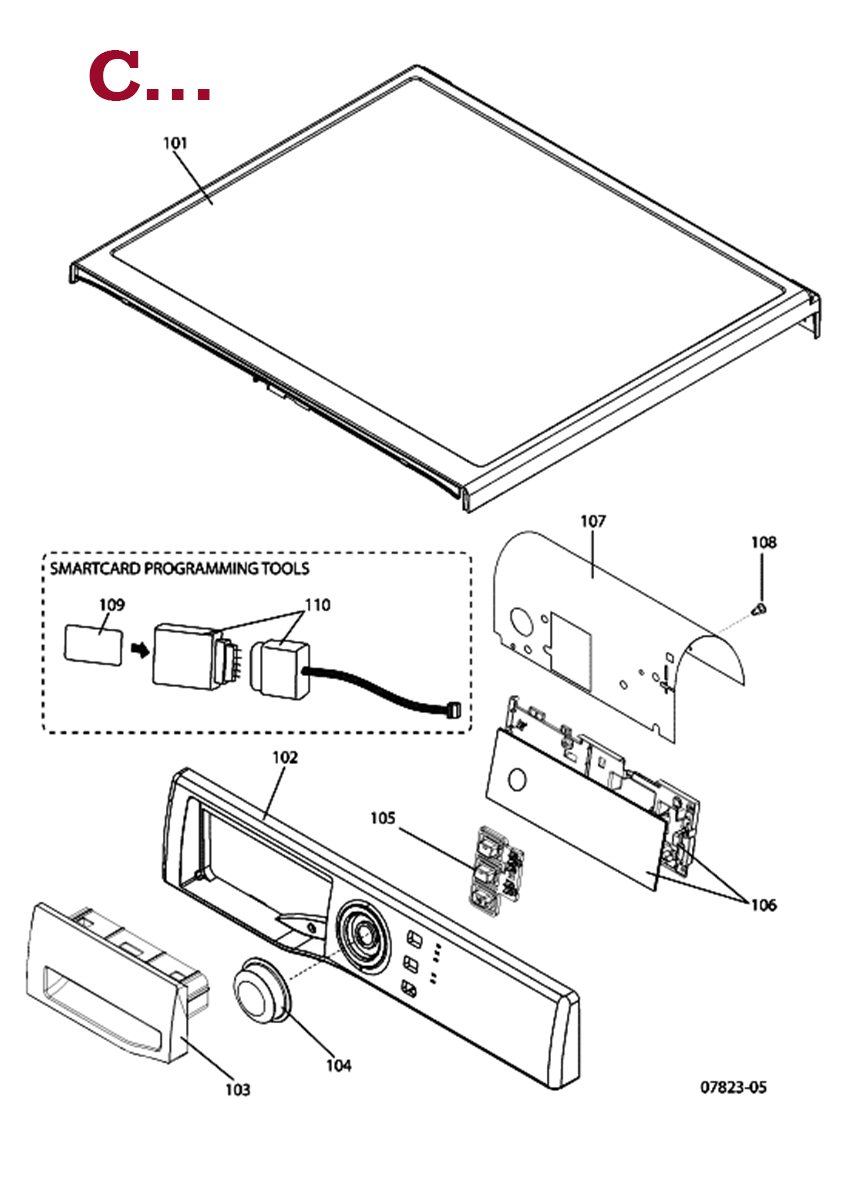 C...

101

SMARTCARD PROGRAMMING TOOLS

109

110

107

108

102

105

106

103

104

07823-05