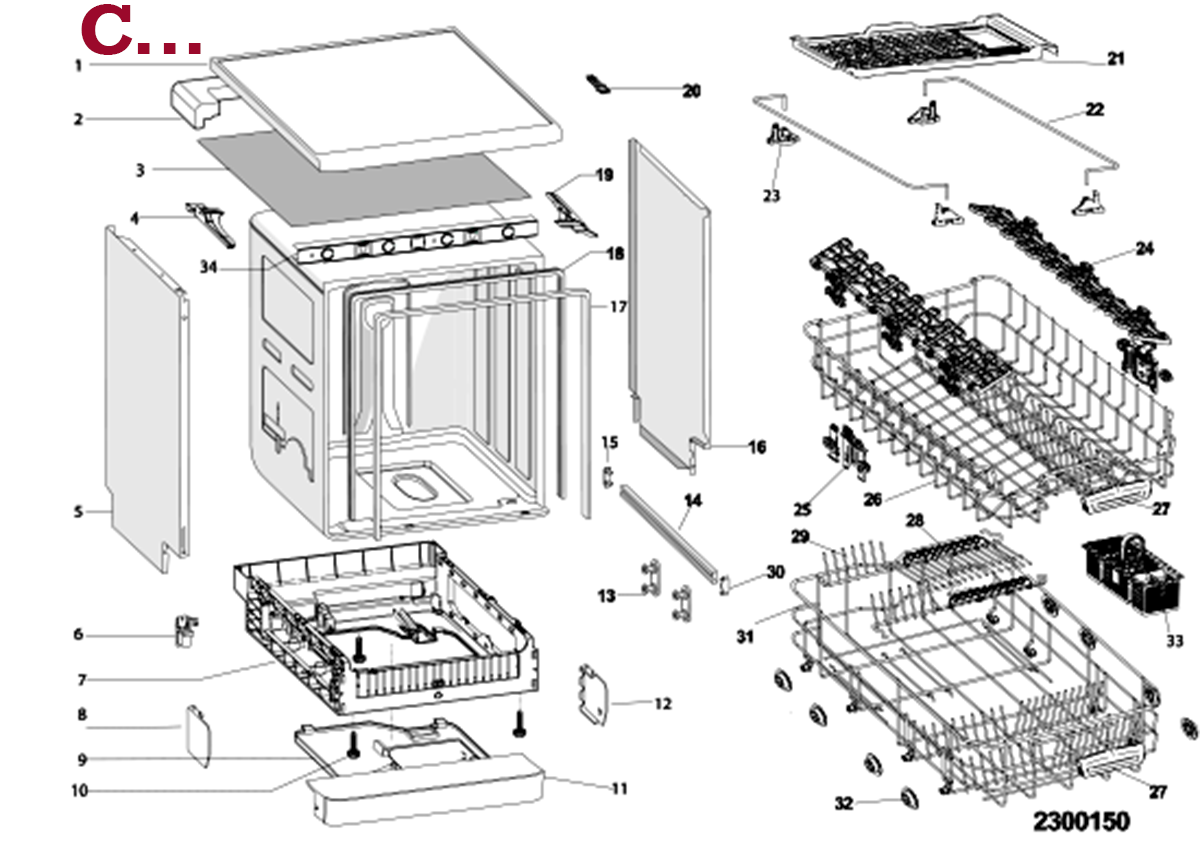 C...

1
2
3
4
34
5
6
7
8
9
10
11
12
13
14
15
16
17
18
19
20
21
22
23
24
25
26
27
28
29
30
31
32
33
27

2300150